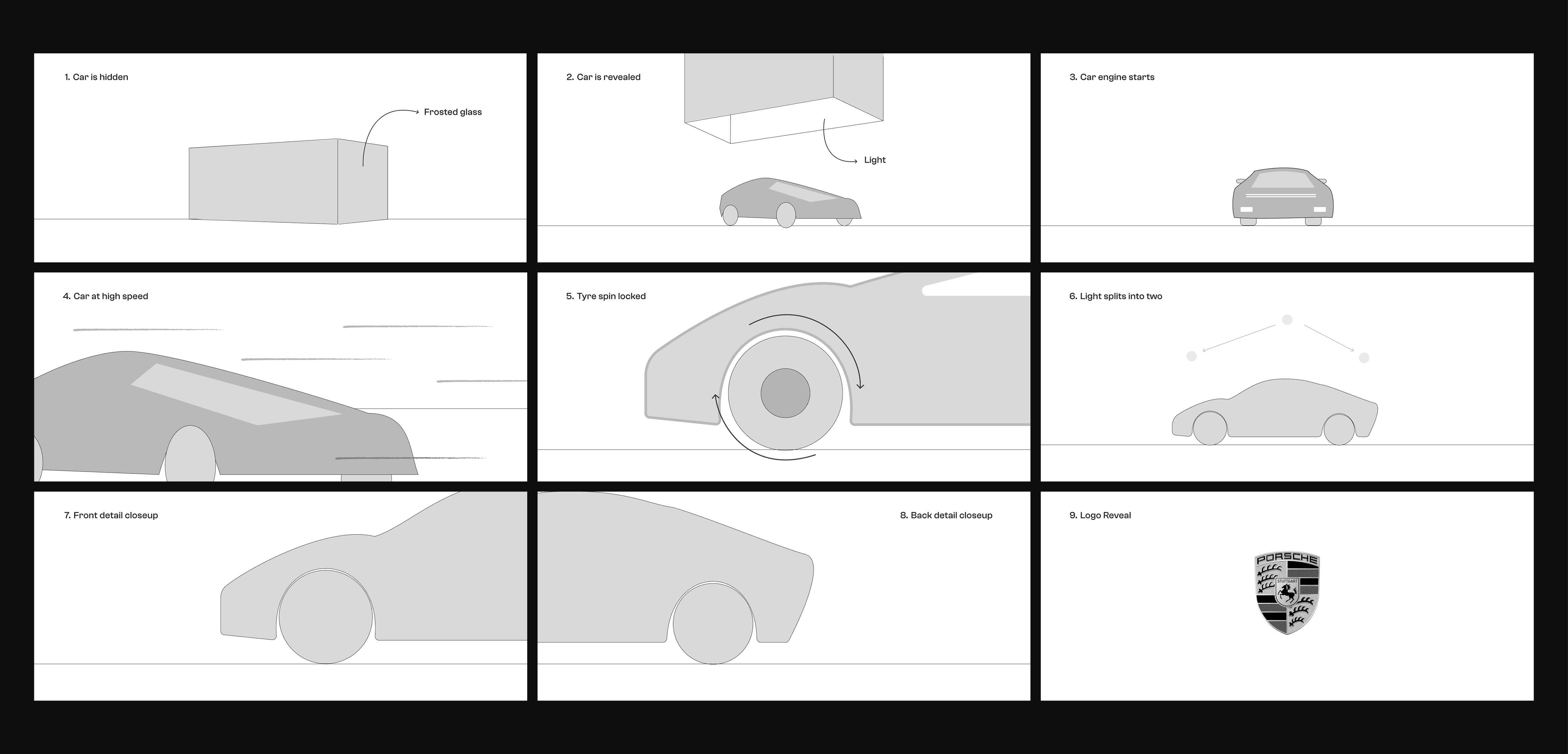 1. Car is hidden

Frosted glass

2. Car is revealed

Light

3. Car engine starts

4. Car at high speed

5. Tyre spin locked

6. Light splits into two

7. Front detail closeup

8. Back detail closeup

9. Logo Reveal

PORSCHE

STUTTGART