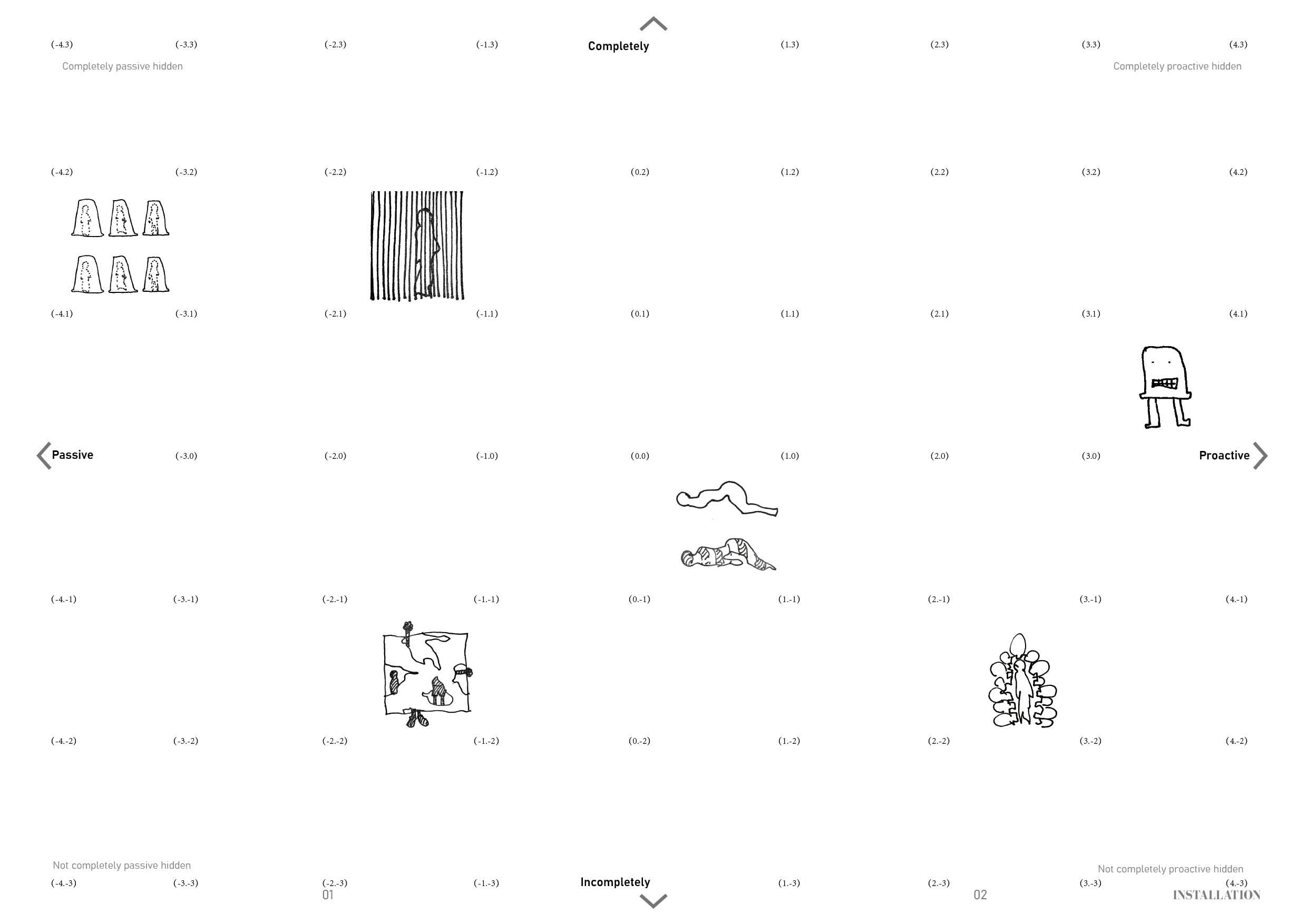 (-4.3) (-3.3) (-2.3) (-1.3) Completely (1.3) (2.3) (3.3) (4.3)

Completely passive hidden

Completely proactive hidden

(-4.2) (-3.2) (-2.2) (-1.2) (0.2) (1.2) (2.2) (3.2) (4.2)

(-4.1) (-3.1) (-2.1) (-1.1) (0.1) (1.1) (2.1) (3.1) (4.1)

Passive (-3.0) (-2.0) (-1.0) (0.0) (1.0) (2.0) (3.0) Proactive

(-4.-1) (-3.-1) (-2.-1) (-1.-1) (0.-1) (1.-1) (2.-1) (3.-1) (4.-1)

(-4.-2) (-3.-2) (-2.-2) (-1.-2) (0.-2) (1.-2) (2.-2) (3.-2) (4.-2)

Not completely passive hidden

Not completely proactive hidden

(-4.-3) (-3.-3) (-2.-3) (-1.-3) Incompletely (1.-3) (2.-3) (3.-3) (4.-3)

01

02

INSTALLATION