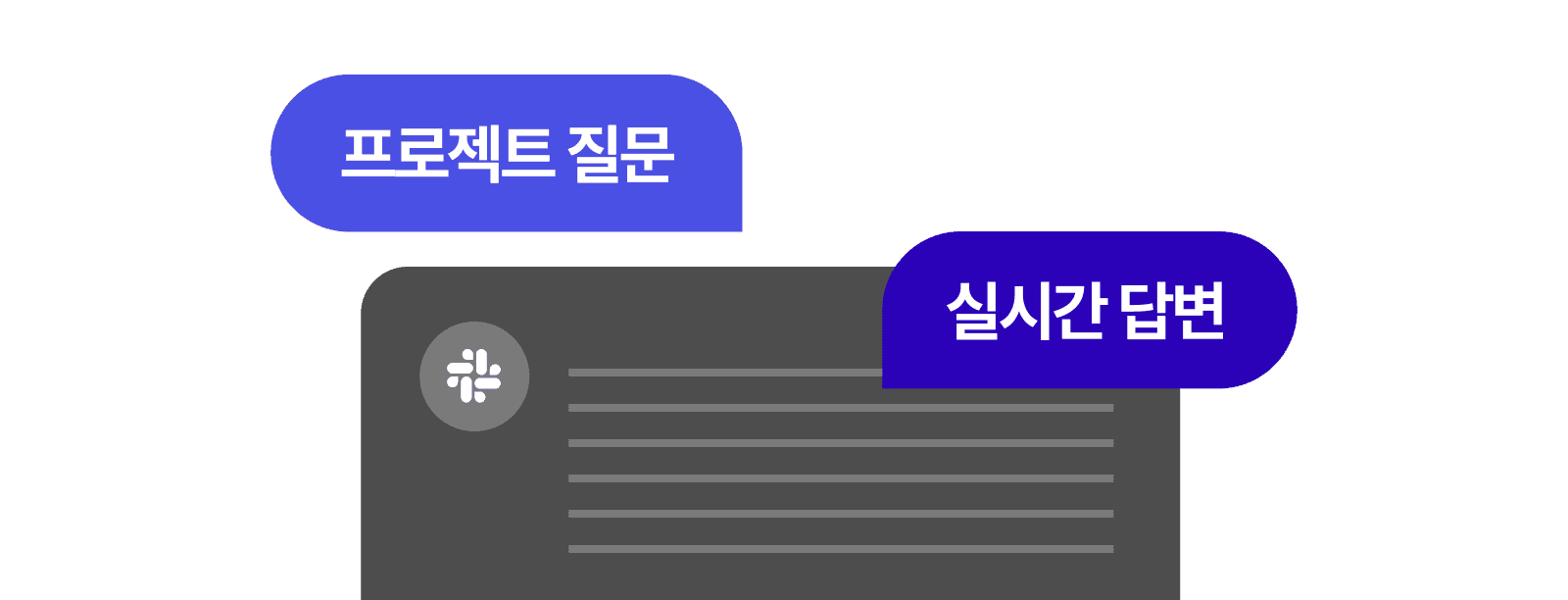 프로젝트 질문

실시간 답변