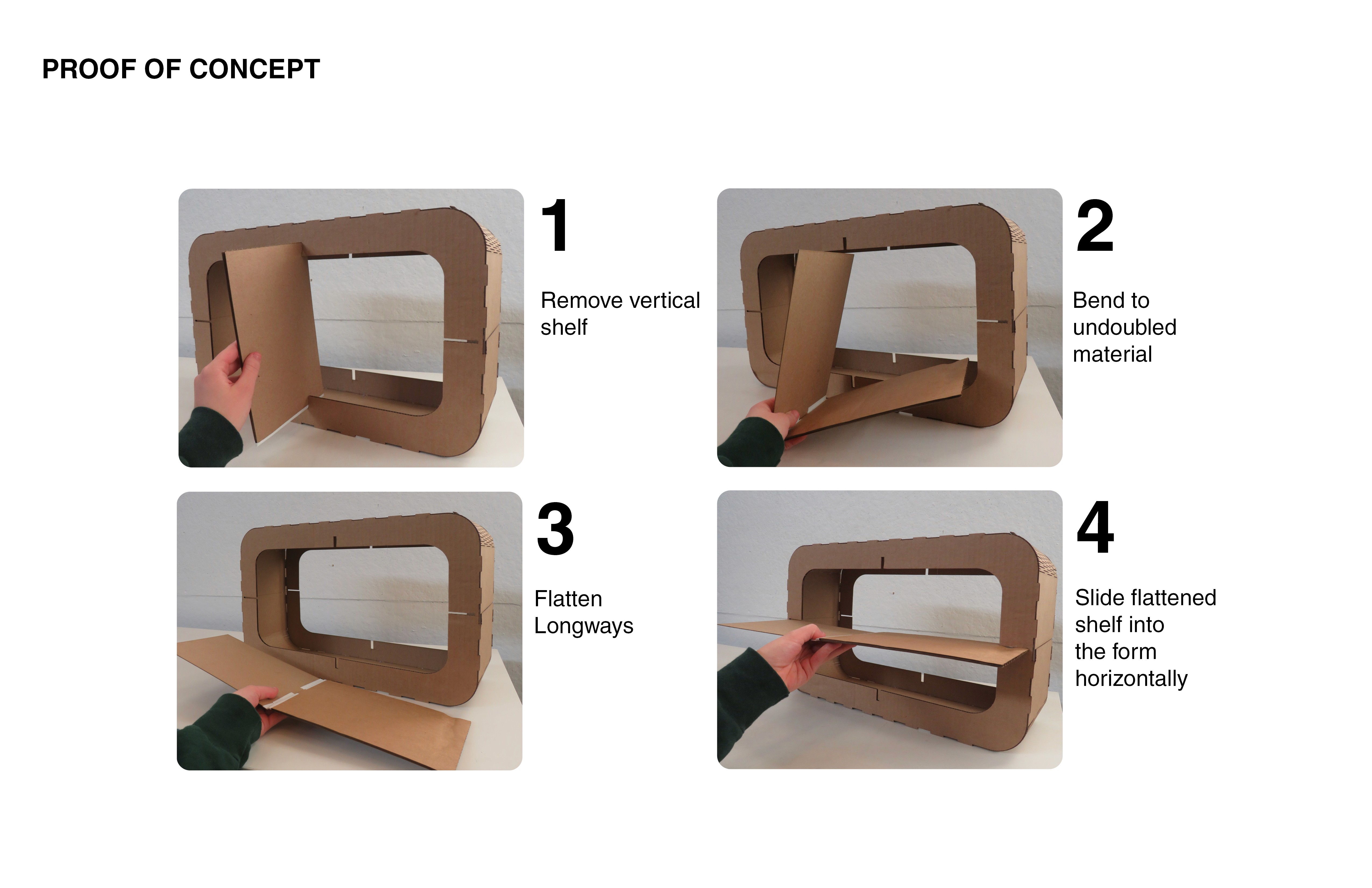 PROOF OF CONCEPT

1

Remove vertical shelf

2

Bend to undoubled material

3

Flatten Longways

4

Slide flattened shelf into the form horizontally