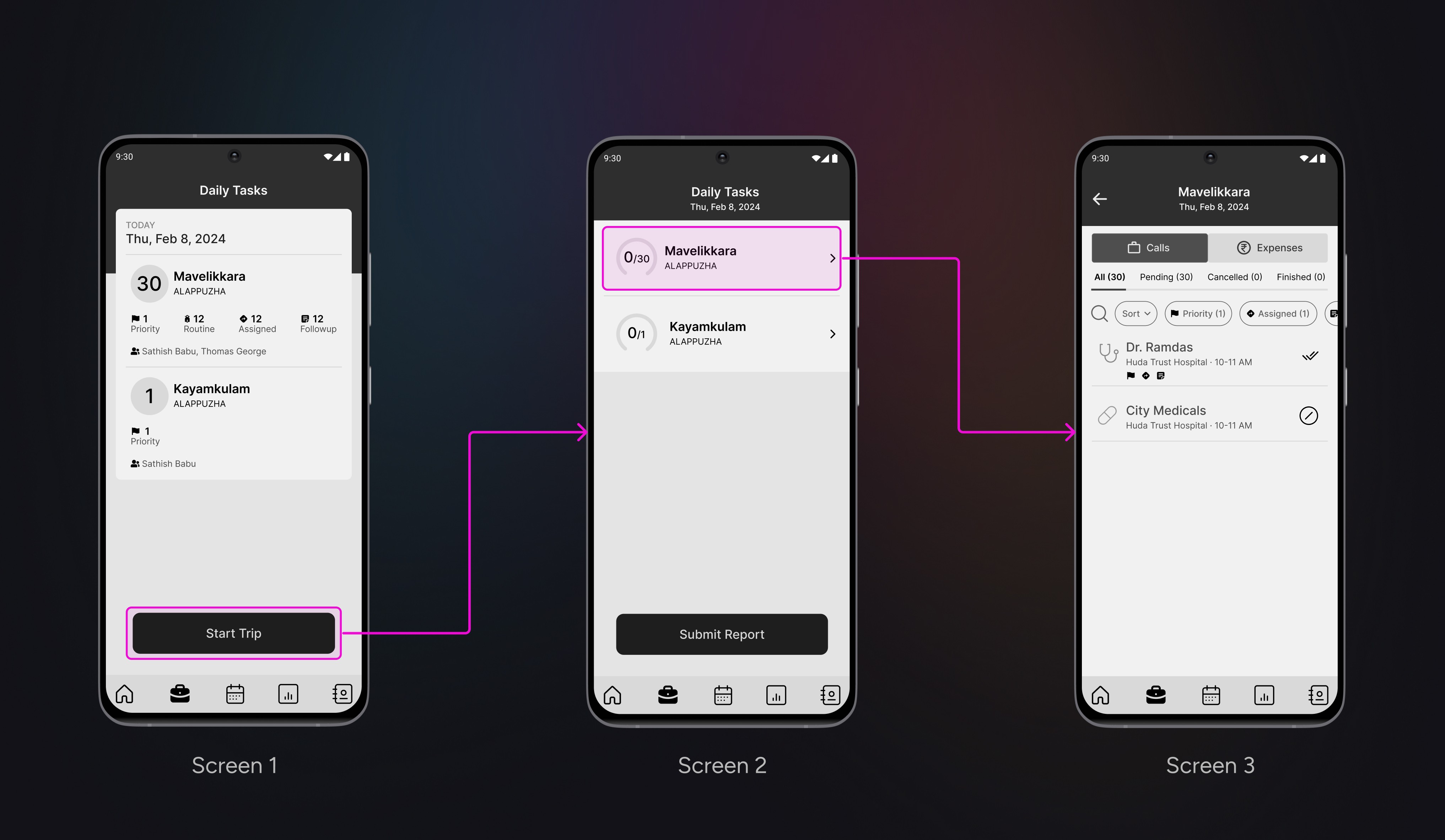 9:30

Daily Tasks

TODAY
Thu, Feb 8, 2024

30 Mavelikkara
ALAPPUZHA

1 Priority
12 Routine
12 Assigned
12 Followup

Sathish Babu, Thomas George

1 Kayamkulam
ALAPPUZHA

1 Priority

Sathish Babu

Start Trip

Screen 1

9:30

Daily Tasks
Thu, Feb 8, 2024

0/30 Mavelikkara
ALAPPUZHA

0/1 Kayamkulam
ALAPPUZHA

Submit Report

Screen 2

9:30

Mavelikkara
Thu, Feb 8, 2024

Calls
Expenses

All (30) Pending (30) Cancelled (0) Finished (0)

Sort
Priority (1)
Assigned (1)

Dr. Ramdas
Huda Trust Hospital · 10-11 AM

City Medicals
Huda Trust Hospital · 10-11 AM

Screen 3