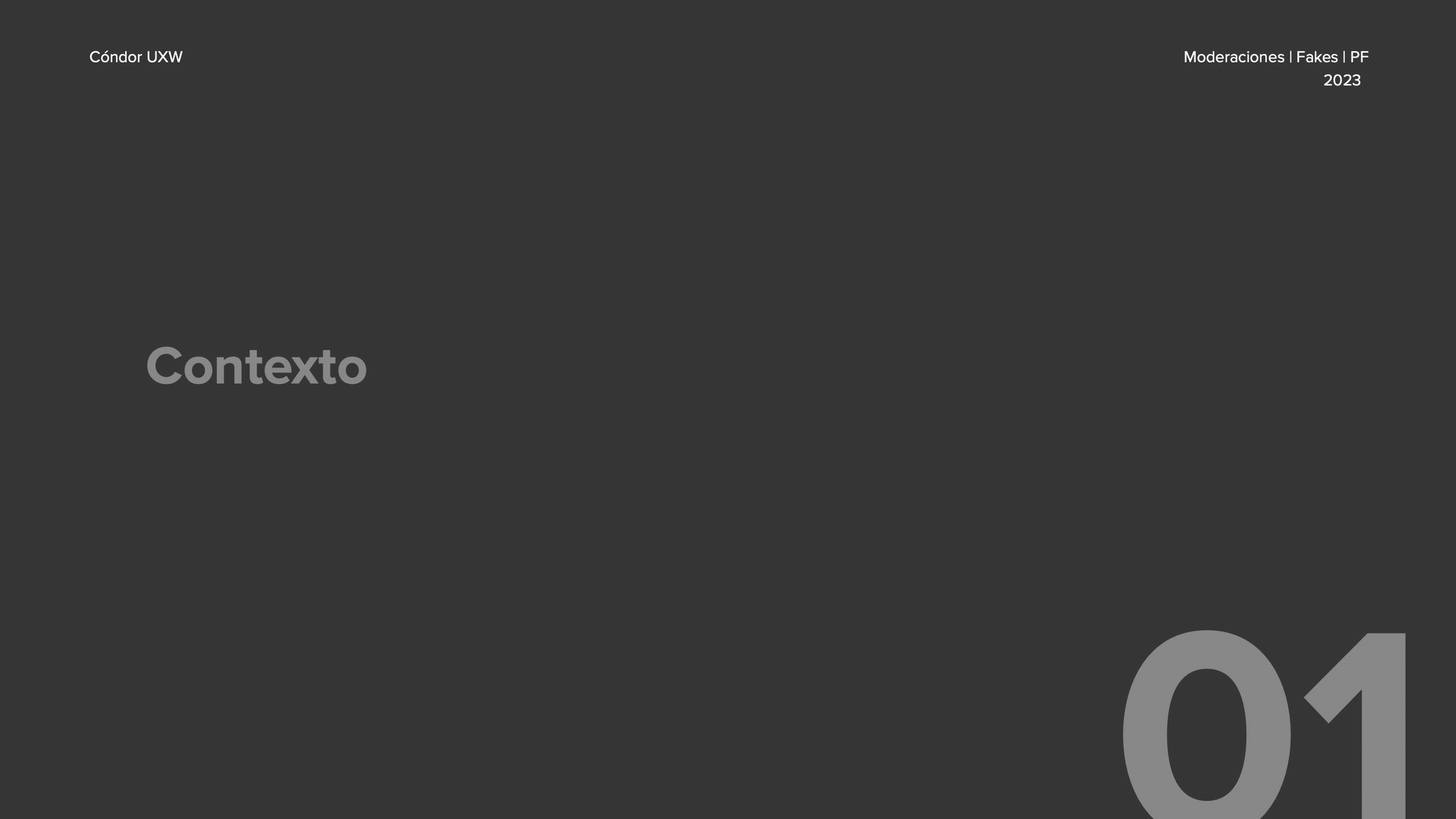 Cóndor UXW

Moderaciones | Fakes | PF
2023

Contexto

01