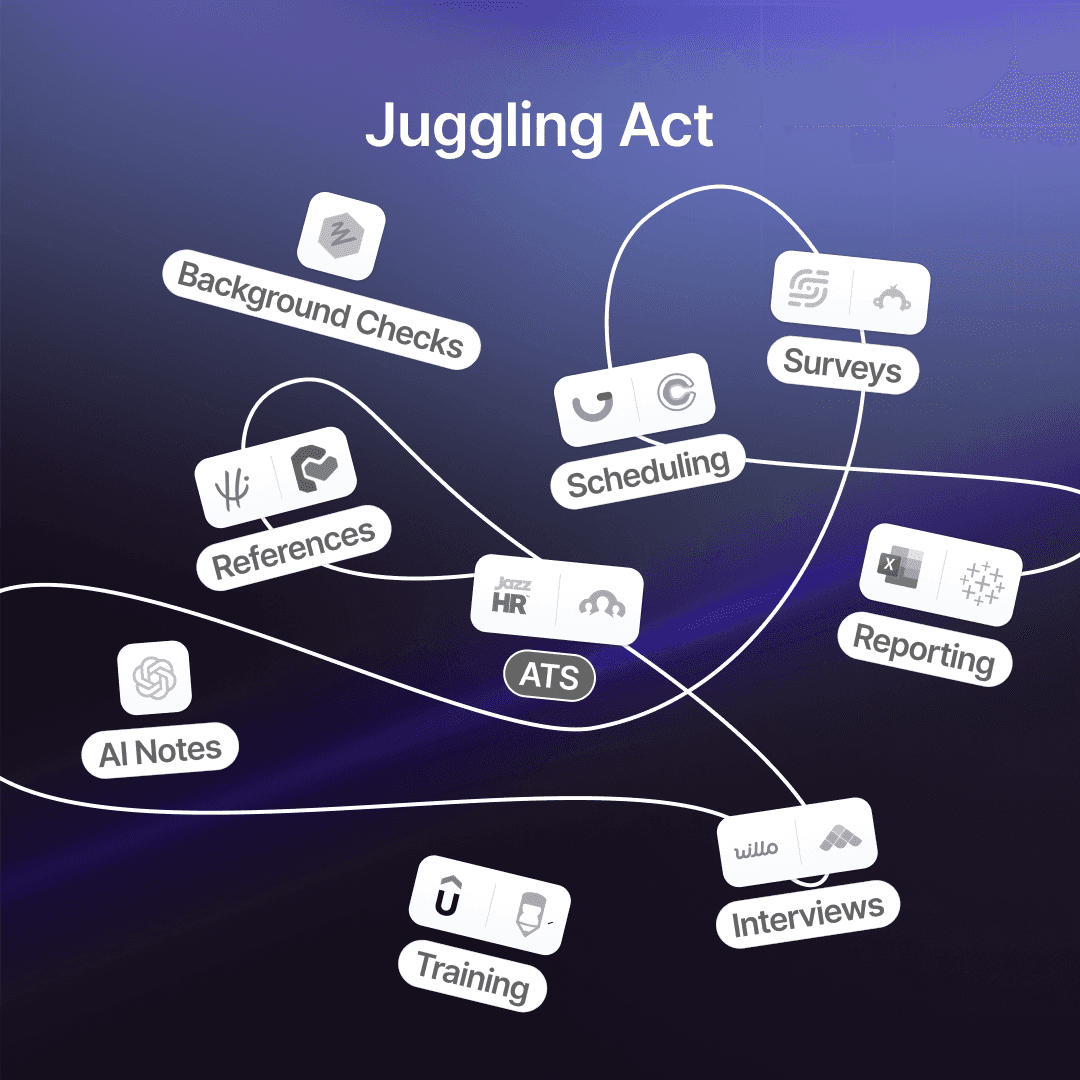 Juggling Act

Background Checks

Surveys

Scheduling

References

Jazz HR

ATS

Reporting

AI Notes

willo

Interviews

Training