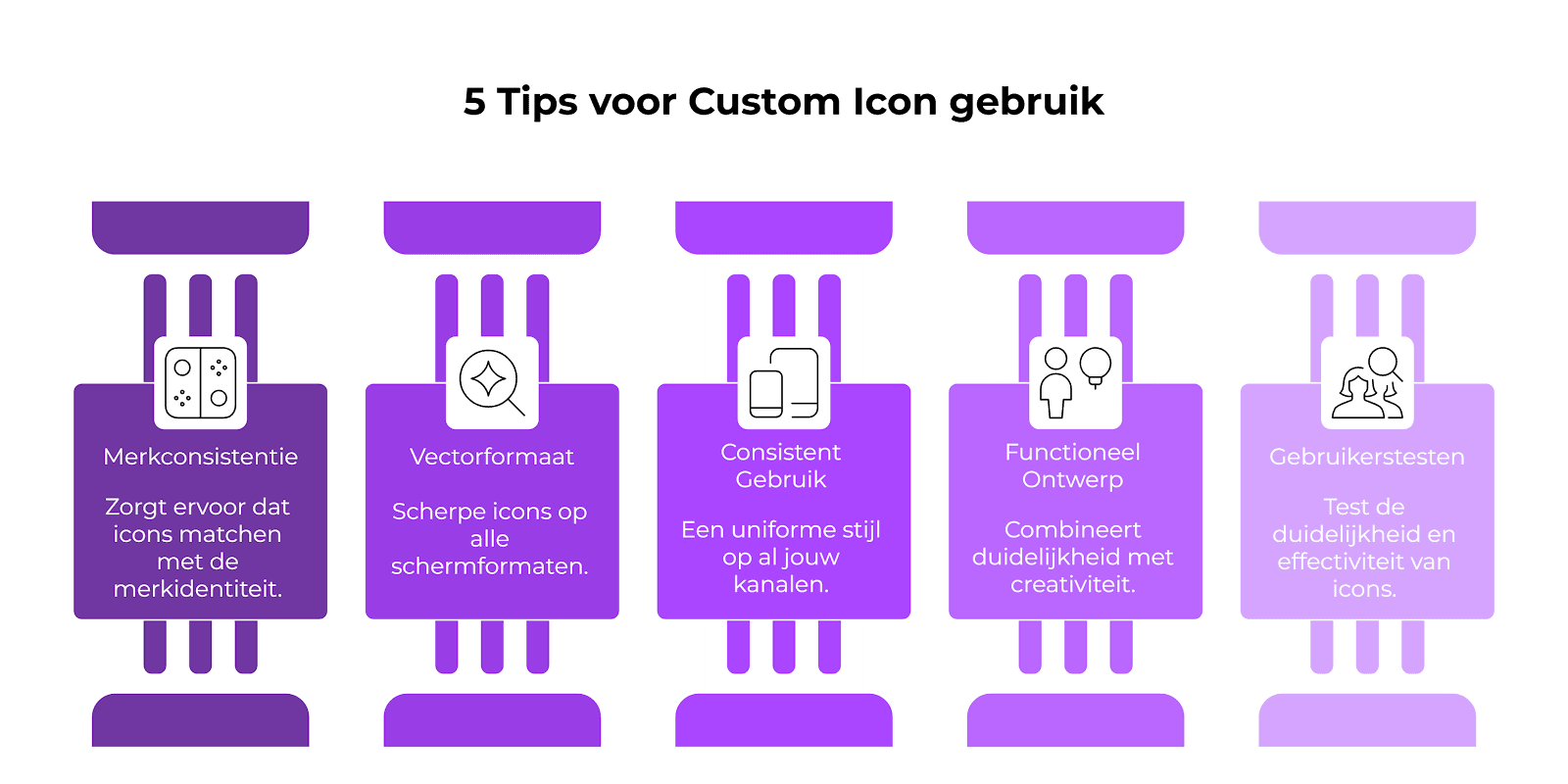 5 Tips voor Custom Icon gebruik

Merkconsistentie

Zorgt ervoor dat icons matchen met de merkidentiteit.

Vectorformaat

Scherpe icons op alle schermformaten.

Consistent Gebruik

Een uniforme stijl op al jouw kanalen.

Functioneel Ontwerp

Combineert duidelijkheid met creativiteit.

Gebruikerstesten

Test de duidelijkheid en effectiviteit van icons.