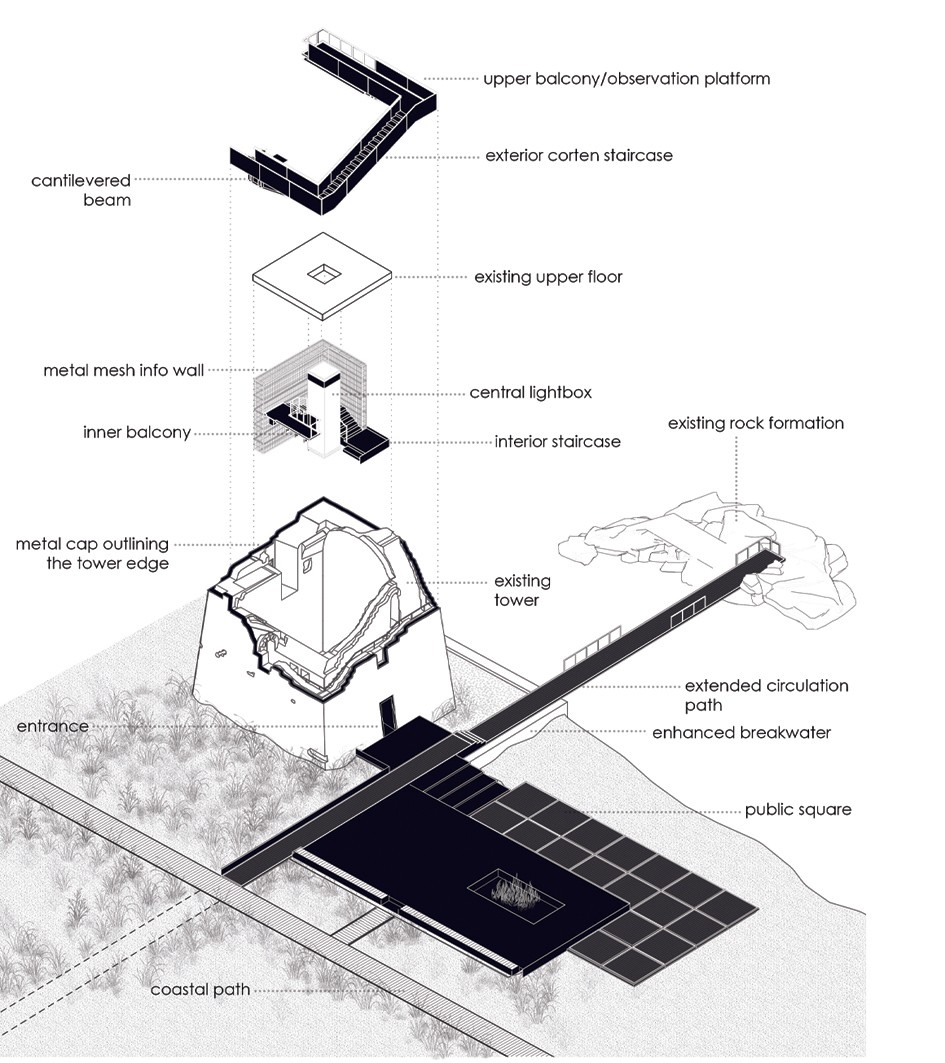 upper balcony/observation platform

exterior corten staircase

cantilevered beam

existing upper floor

metal mesh info wall

central lightbox

inner balcony

interior staircase

existing rock formation

metal cap outlining the tower edge

existing tower

extended circulation path

entrance

enhanced breakwater

public square

coastal path