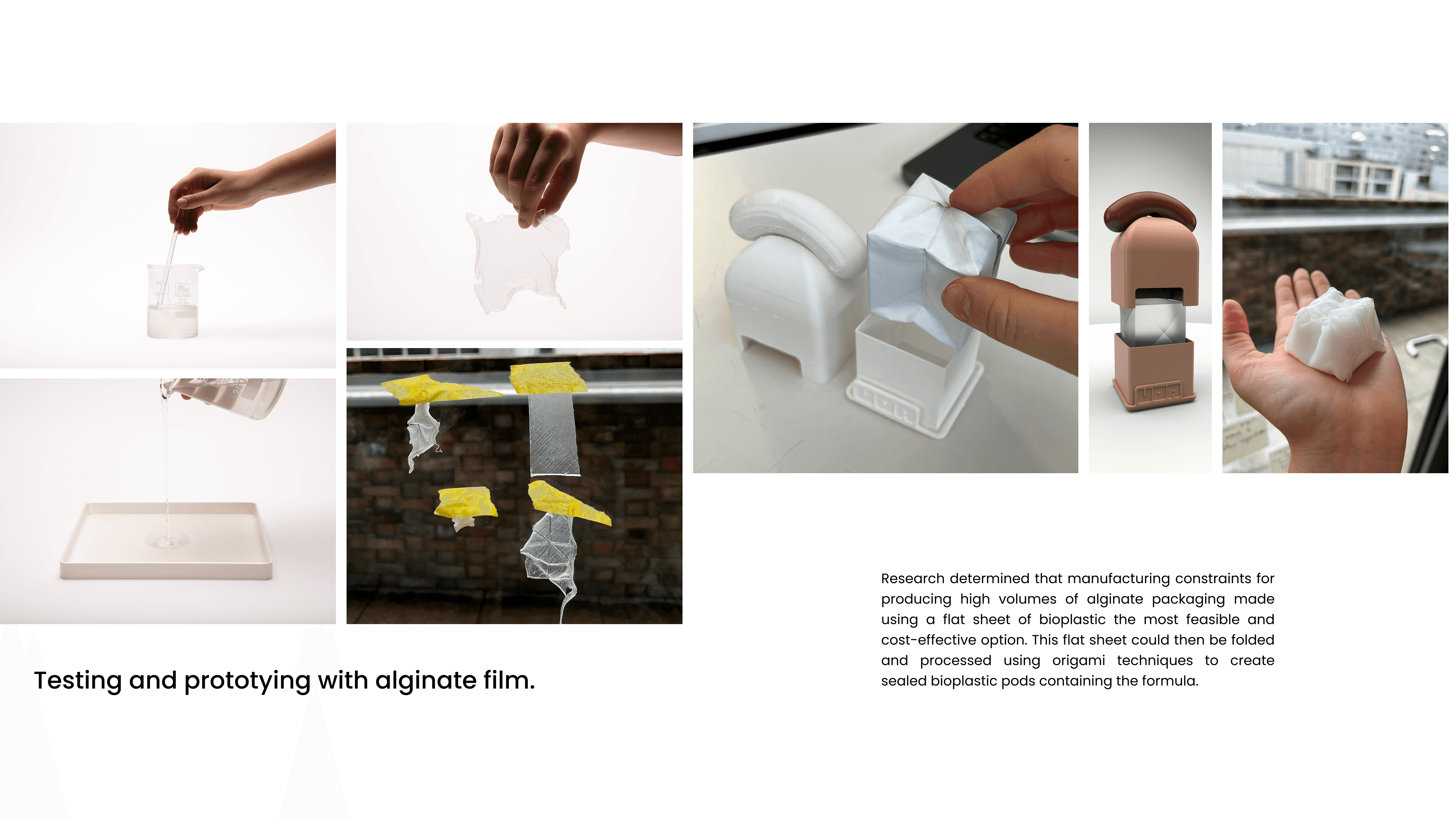 Testing and prototying with alginate film.

Research determined that manufacturing constraints for producing high volumes of alginate packaging made using a flat sheet of bioplastic the most feasible and cost-effective option. This flat sheet could then be folded and processed using origami techniques to create sealed bioplastic pods containing the formula.