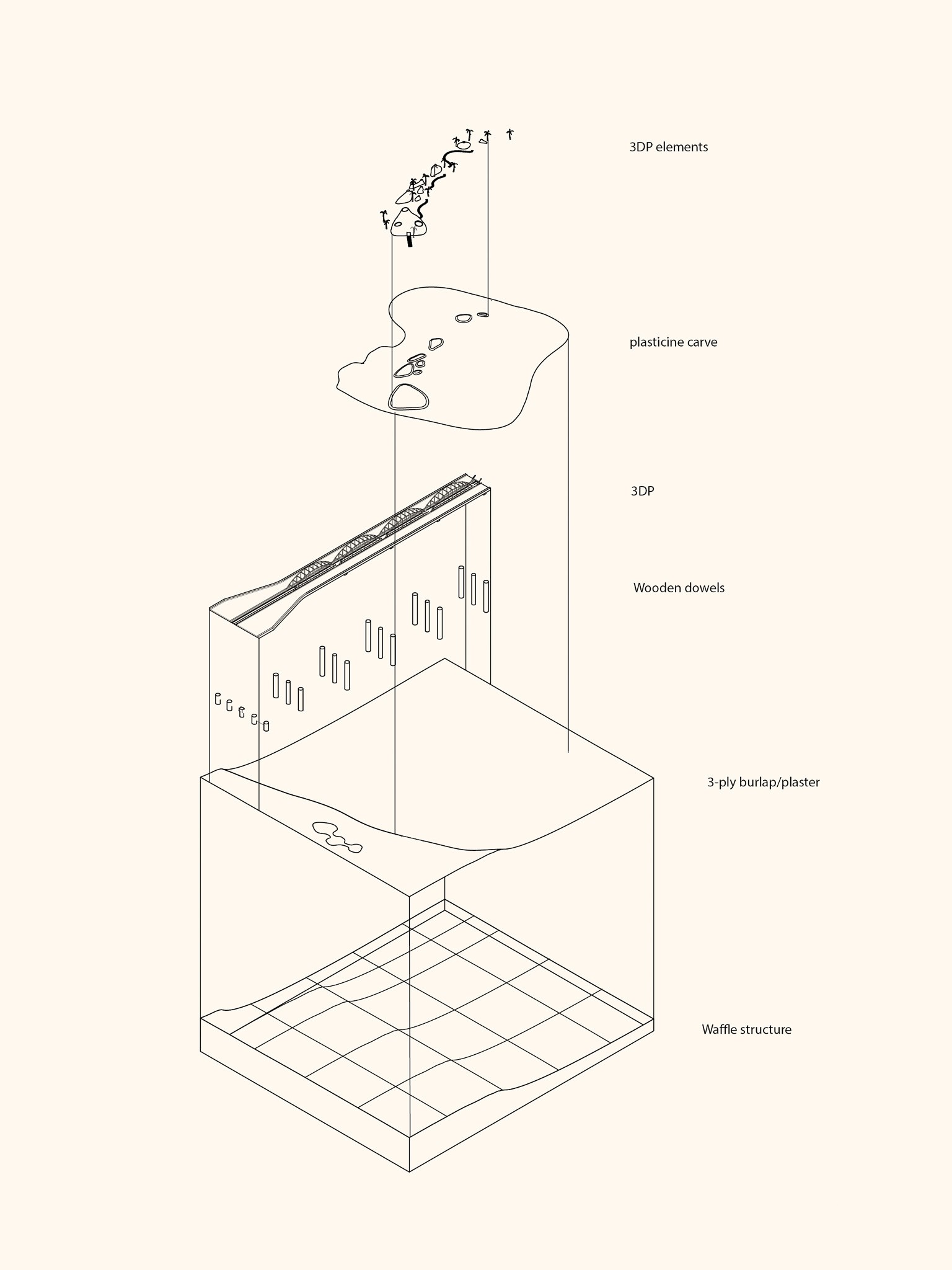 3DP elements

plasticine carve

3DP

Wooden dowels

3-ply burlap/plaster

Waffle structure