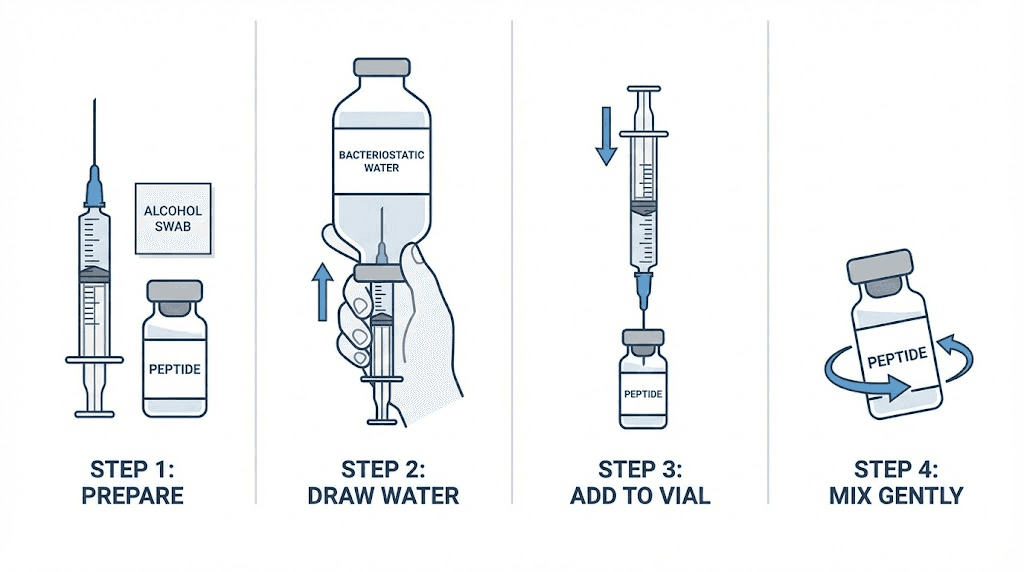 ALCOHOL SWAB

PEPTIDE

STEP 1: PREPARE

BACTERIOSTATIC WATER

STEP 2: DRAW WATER

PEPTIDE

STEP 3: ADD TO VIAL

PEPTIDE

STEP 4: MIX GENTLY