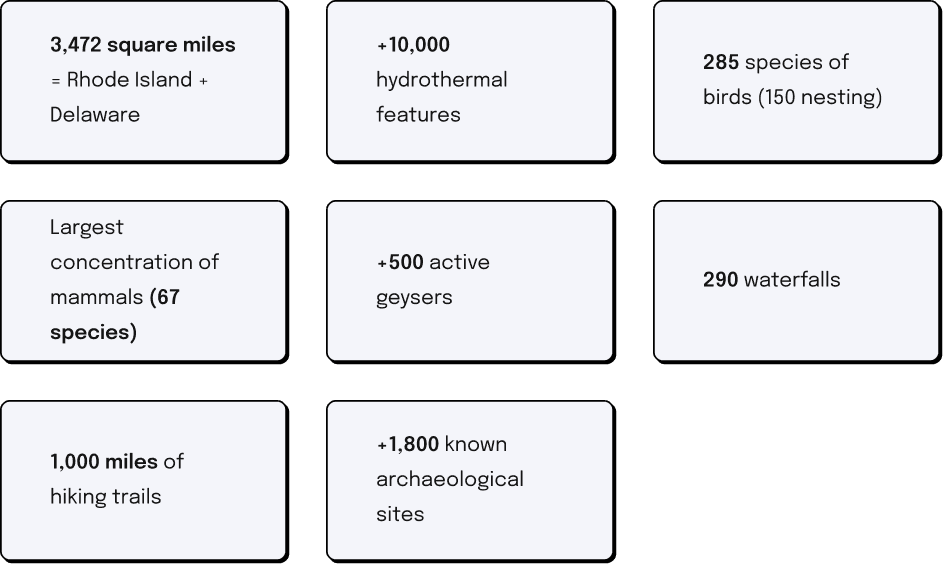 3,472 square miles = Rhode Island + Delaware

+10,000 hydrothermal features

285 species of birds (150 nesting)

Largest concentration of mammals (67 species)

+500 active geysers

290 waterfalls

1,000 miles of hiking trails

+1,800 known archaeological sites