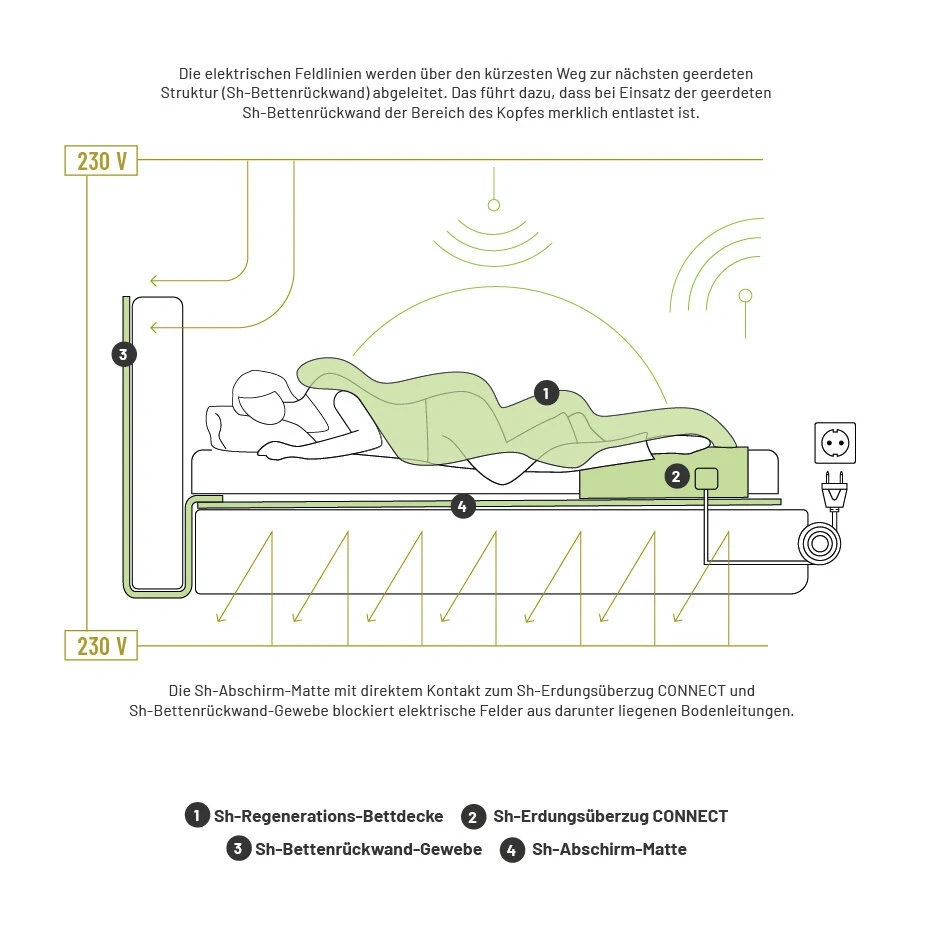 Die elektrischen Feldlinien werden über den kürzesten Weg zur nächsten geerdeten Struktur (Sh-Bettenrückwand) abgeleitet. Das führt dazu, dass bei Einsatz der geerdeten Sh-Bettenrückwand der Bereich des Kopfes merklich entlastet ist.

230 V

3

1

2

4

230 V

Die Sh-Abschirm-Matte mit direktem Kontakt zum Sh-Erdungsüberzug CONNECT und Sh-Bettenrückwand-Gewebe blockiert elektrische Felder aus darunter liegenen Bodenleitungen.

1 Sh-Regenerations-Bettdecke 2 Sh-Erdungsüberzug CONNECT
3 Sh-Bettenrückwand-Gewebe 4 Sh-Abschirm-Matte