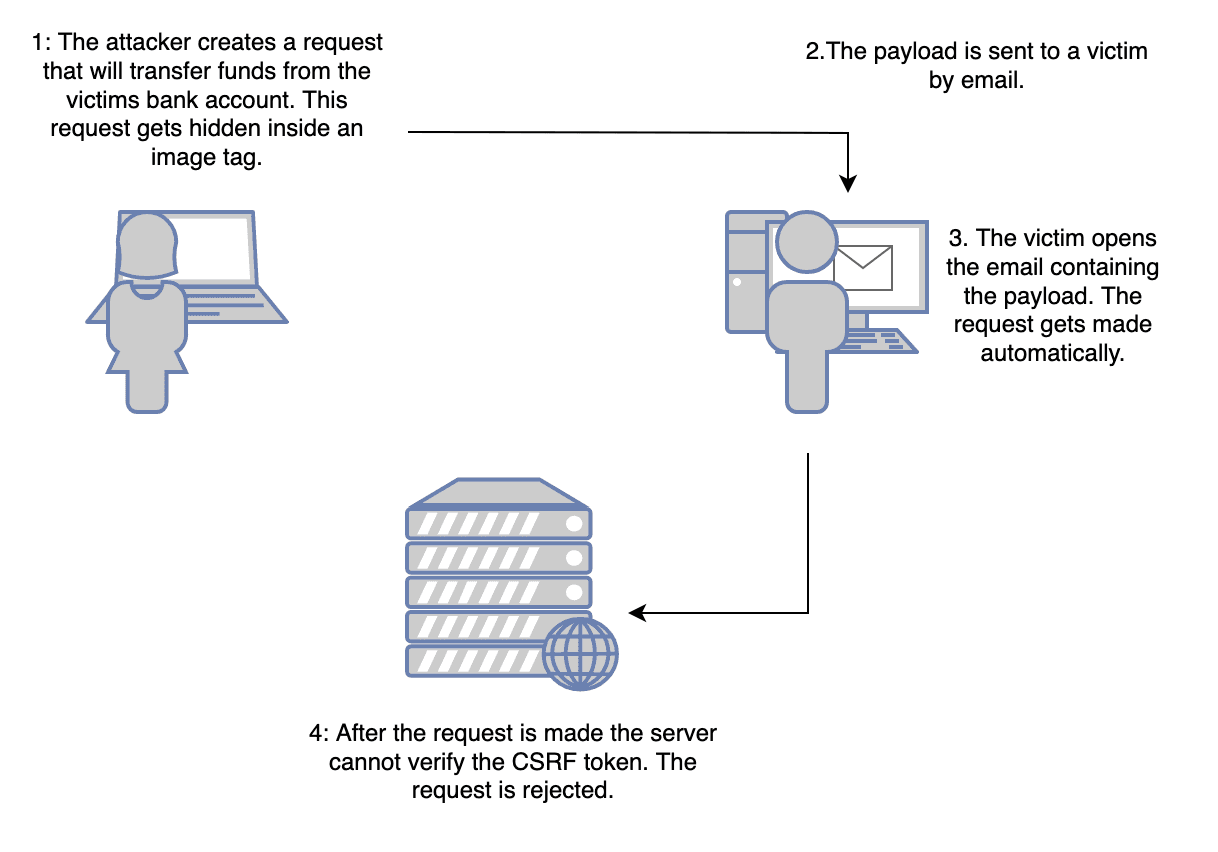 1: The attacker creates a request that will transfer funds from the victims bank account. This request gets hidden inside an image tag.

2.The payload is sent to a victim by email.

3. The victim opens the email containing the payload. The request gets made automatically.

4: After the request is made the server cannot verify the CSRF token. The request is rejected.