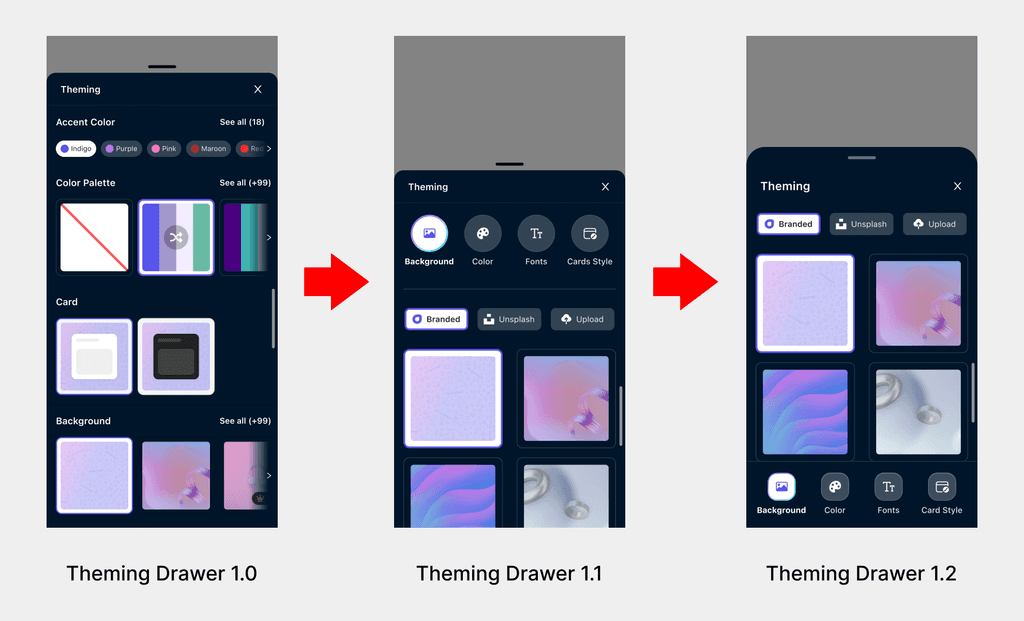 Theming

Accent Color
See all (18)

Indigo Purple Pink Maroon Red

Color Palette
See all (+99)

Card

Background
See all (+99)

Theming Drawer 1.0

Theming

Background Color Fonts Cards Style

Branded Unsplash Upload

Theming Drawer 1.1

Theming

Branded Unsplash Upload

Background Color Fonts Card Style

Theming Drawer 1.2