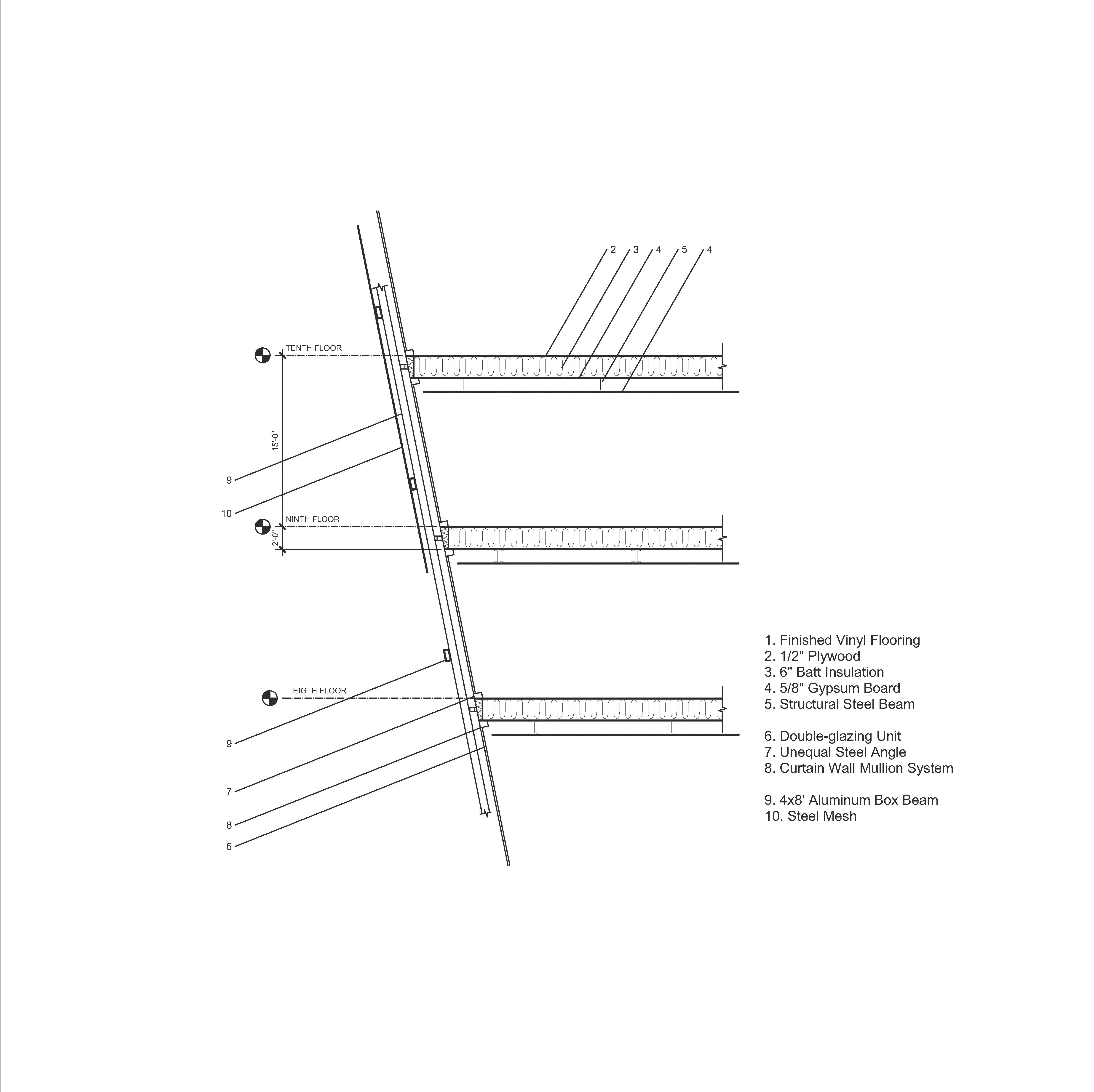 2 3 4 5 4

TENTH FLOOR

15'-0"

9

10

NINTH FLOOR

2'-0"

EIGTH FLOOR

9

7

8

6

1. Finished Vinyl Flooring
2. 1/2" Plywood
3. 6" Batt Insulation
4. 5/8" Gypsum Board
5. Structural Steel Beam

6. Double-glazing Unit
7. Unequal Steel Angle
8. Curtain Wall Mullion System

9. 4x8' Aluminum Box Beam
10. Steel Mesh