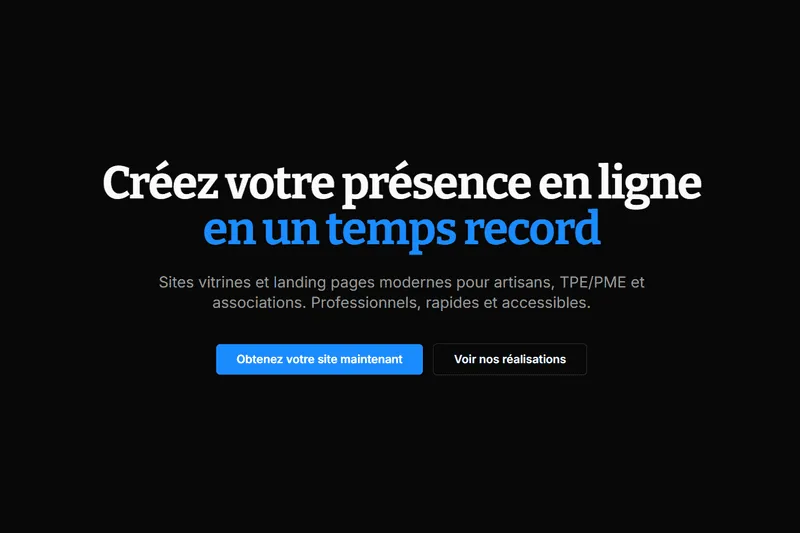 Créez votre présence en ligne
en un temps record

Sites vitrines et landing pages modernes pour artisans, TPE/PME et associations. Professionnels, rapides et accessibles.

Obtenez votre site maintenant

Voir nos réalisations