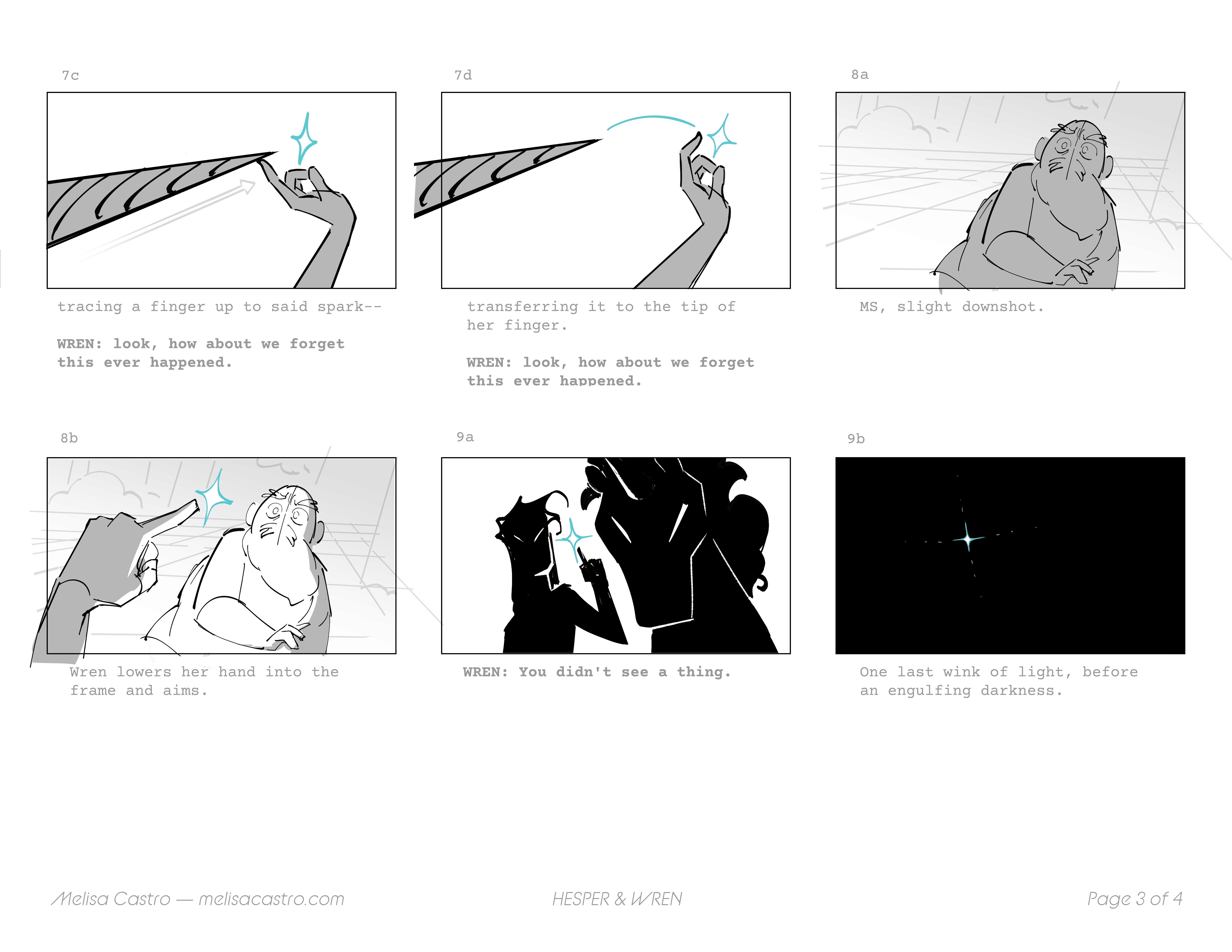 7c

tracing a finger up to said spark--

WREN: look, how about we forget this ever happened.

7d

transferring it to the tip of her finger.

WREN: look, how about we forget this ever happened.

8a

MS, slight downshot.

8b

Wren lowers her hand into the frame and aims.

9a

WREN: You didn't see a thing.

9b

One last wink of light, before an engulfing darkness.

Melisa Castro — melisacastro.com

HESPER & WREN

Page 3 of 4