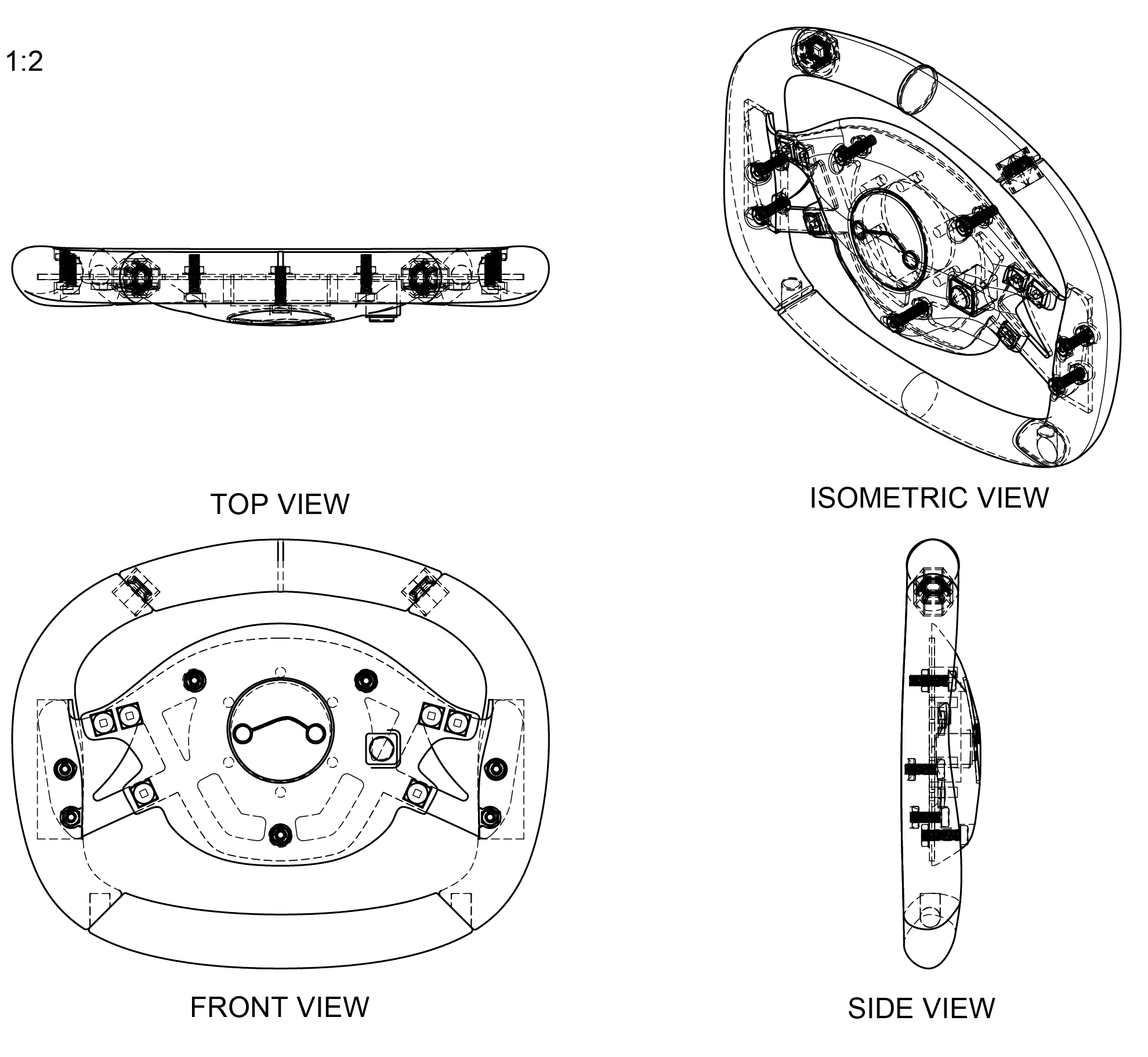 1:2

TOP VIEW

ISOMETRIC VIEW

FRONT VIEW

SIDE VIEW