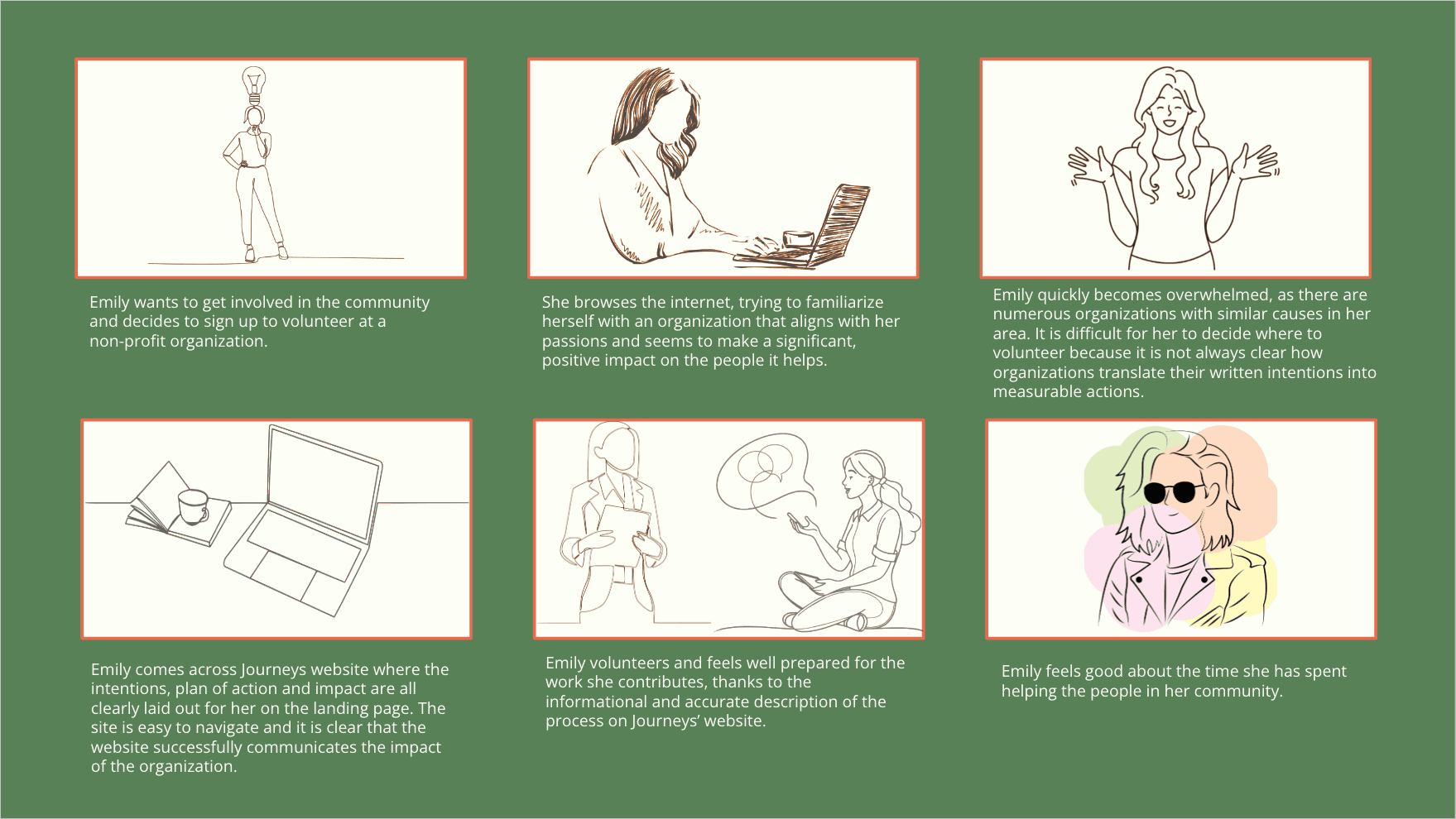 Emily wants to get involved in the community and decides to sign up to volunteer at a non-profit organization.

She browses the internet, trying to familiarize herself with an organization that aligns with her passions and seems to make a significant, positive impact on the people it helps.

Emily quickly becomes overwhelmed, as there are numerous organizations with similar causes in her area. It is difficult for her to decide where to volunteer because it is not always clear how organizations translate their written intentions into measurable actions.

Emily comes across Journeys website where the intentions, plan of action and impact are all clearly laid out for her on the landing page. The site is easy to navigate and it is clear that the website successfully communicates the impact of the organization.

Emily volunteers and feels well prepared for the work she contributes, thanks to the informational and accurate description of the process on Journeys' website.

Emily feels good about the time she has spent helping the people in her community.