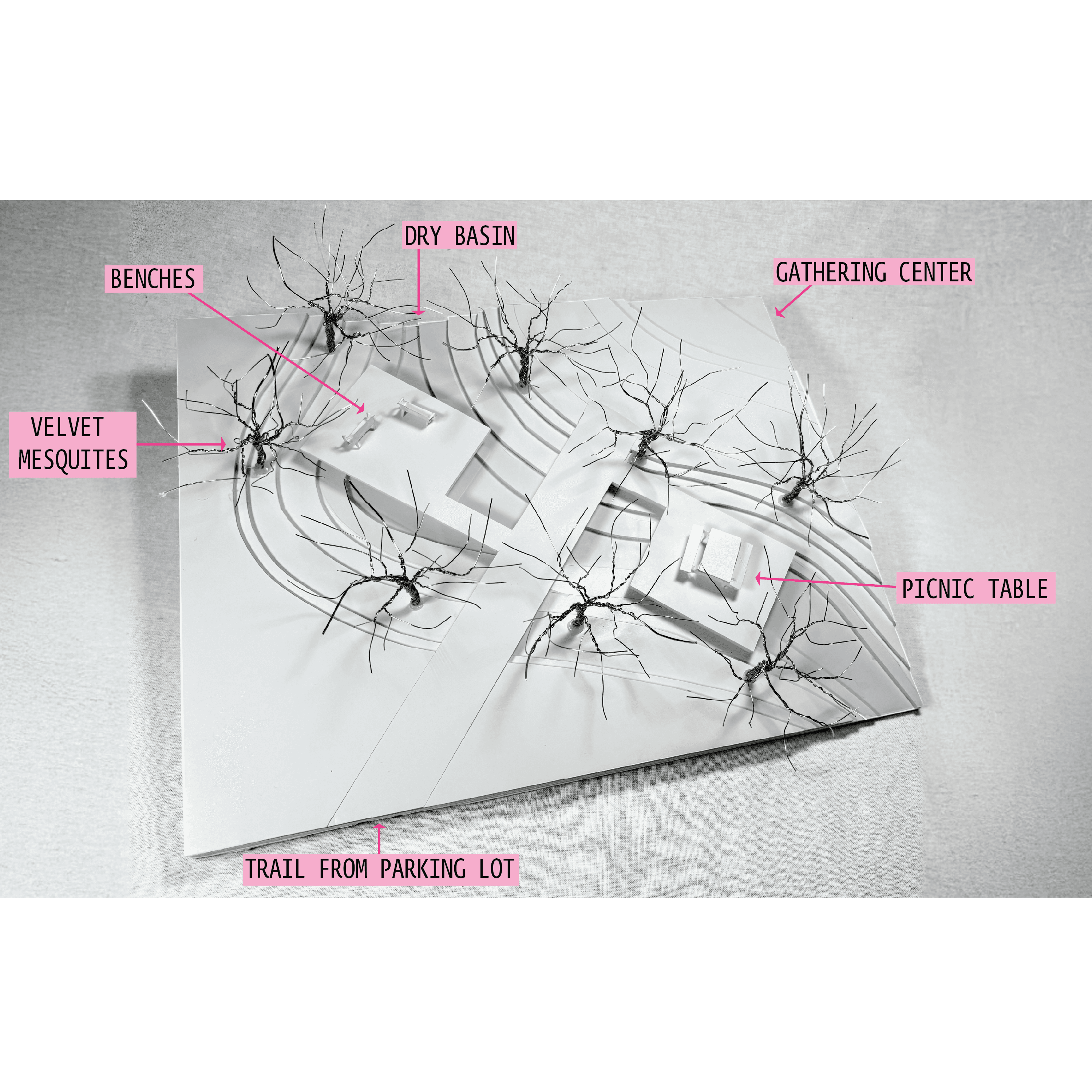 DRY BASIN

BENCHES

GATHERING CENTER

VELVET MESQUITES

PICNIC TABLE

TRAIL FROM PARKING LOT