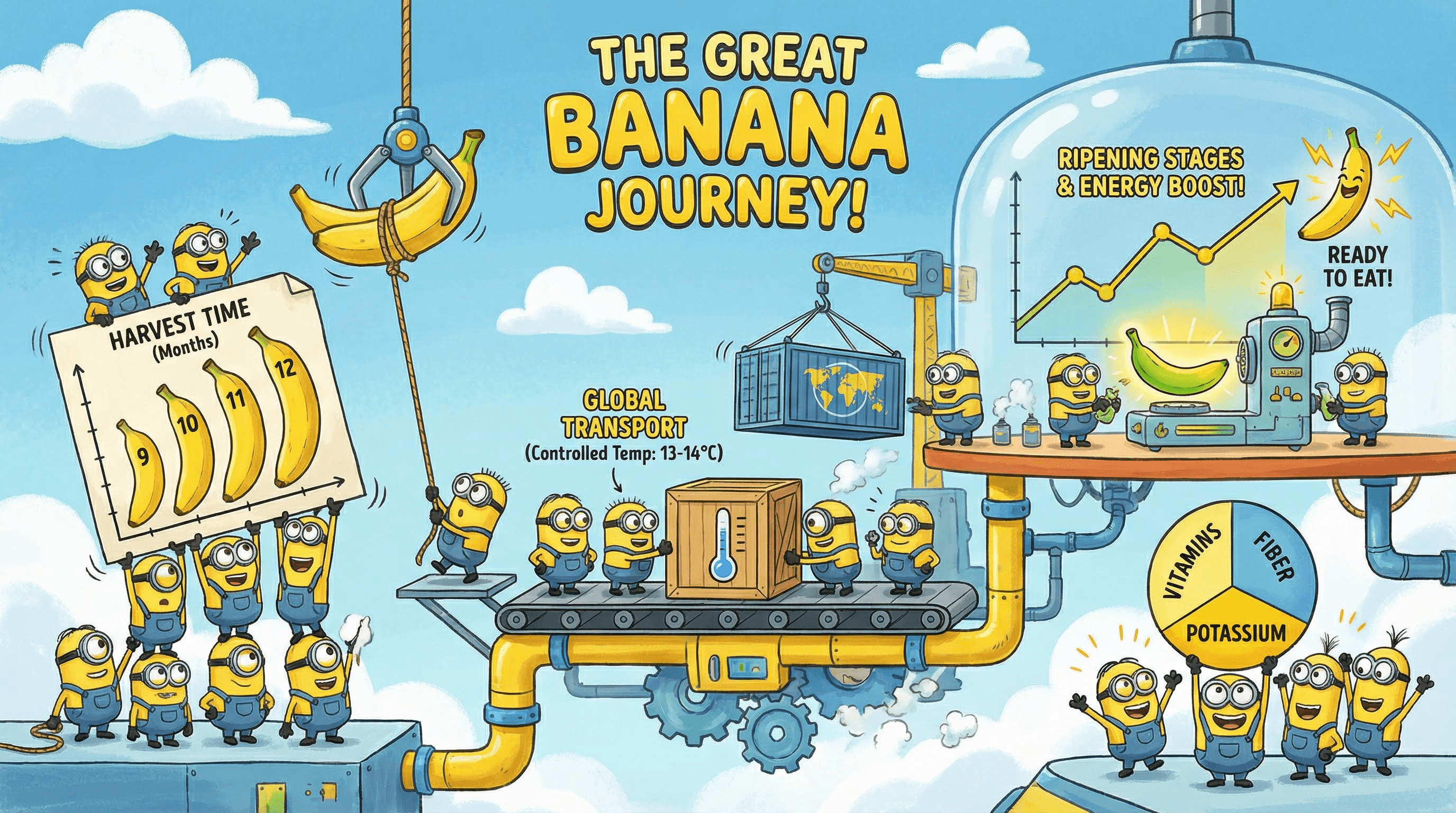 THE GREAT BANANA JOURNEY!

HARVEST TIME
(Months)
9
10
11
12

GLOBAL TRANSPORT
(Controlled Temp: 13-14°C)

RIPENING STAGES & ENERGY BOOST!

READY TO EAT!

VITAMINS
FIBER
POTASSIUM