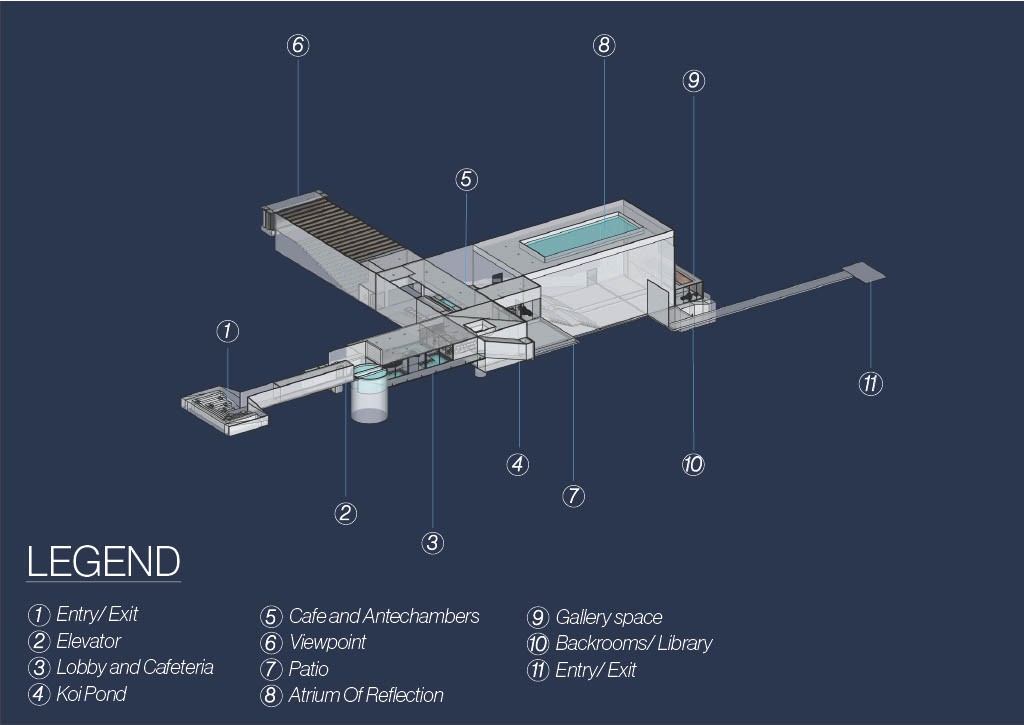 6
8
9
5
1
11
4
10
7
2
3

LEGEND

1 Entry/ Exit
2 Elevator
3 Lobby and Cafeteria
4 Koi Pond

5 Cafe and Antechambers
6 Viewpoint
7 Patio
8 Atrium Of Reflection

9 Gallery space
10 Backrooms/ Library
11 Entry/ Exit