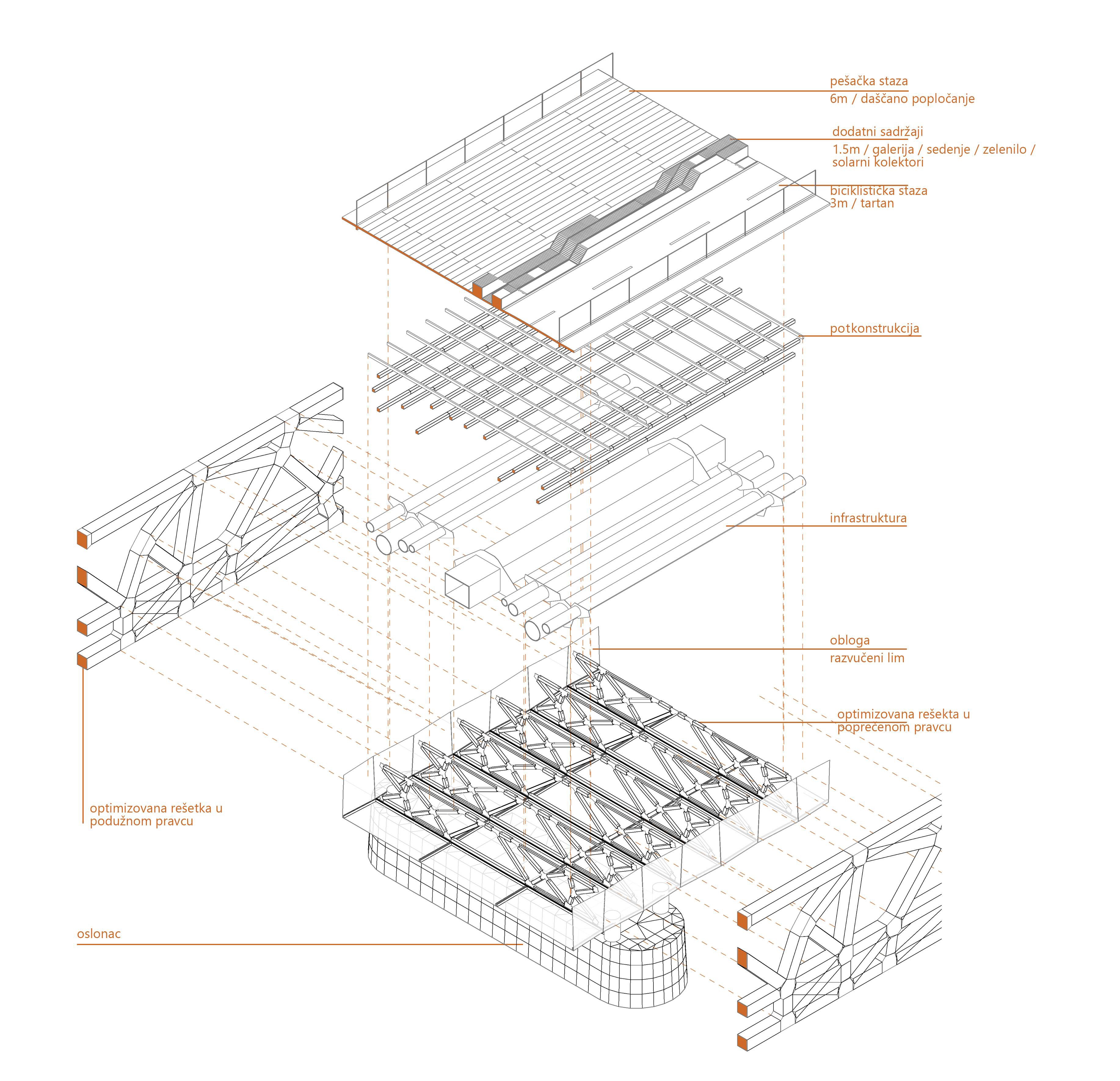 pešačka staza
6m / daščano popločanje

dodatni sadržaji
1.5m / galerija / sedenje / zelenilo / solarni kolektori

biciklistička staza
3m / tartan

potkonstrukcija

infrastruktura

obloga
razvučeni lim

optimizovana rešekta u poprečenom pravcu

optimizovana rešetka u podužnom pravcu

oslonac