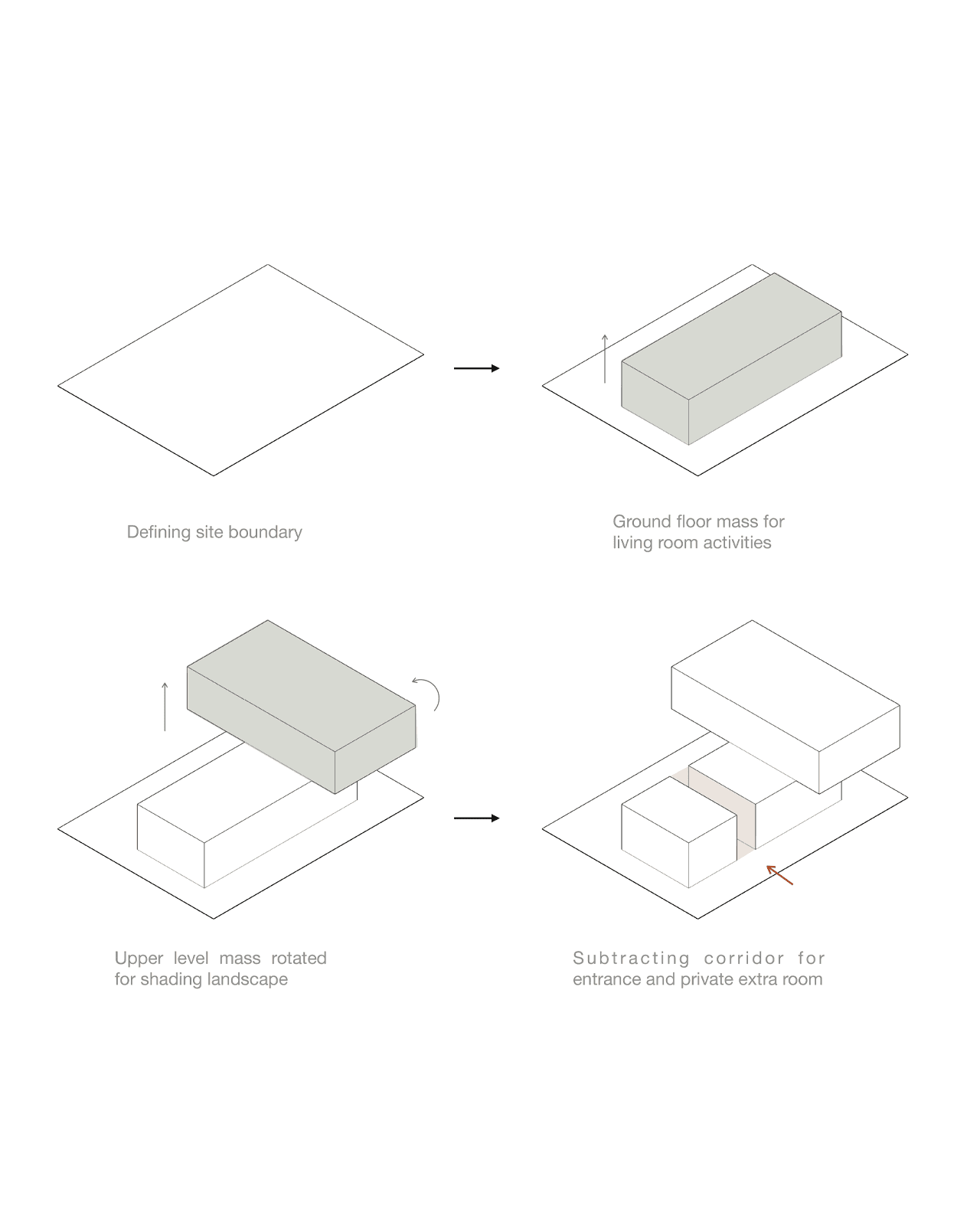 Defining site boundary

Ground floor mass for living room activities

Upper level mass rotated for shading landscape

Subtracting corridor for entrance and private extra room