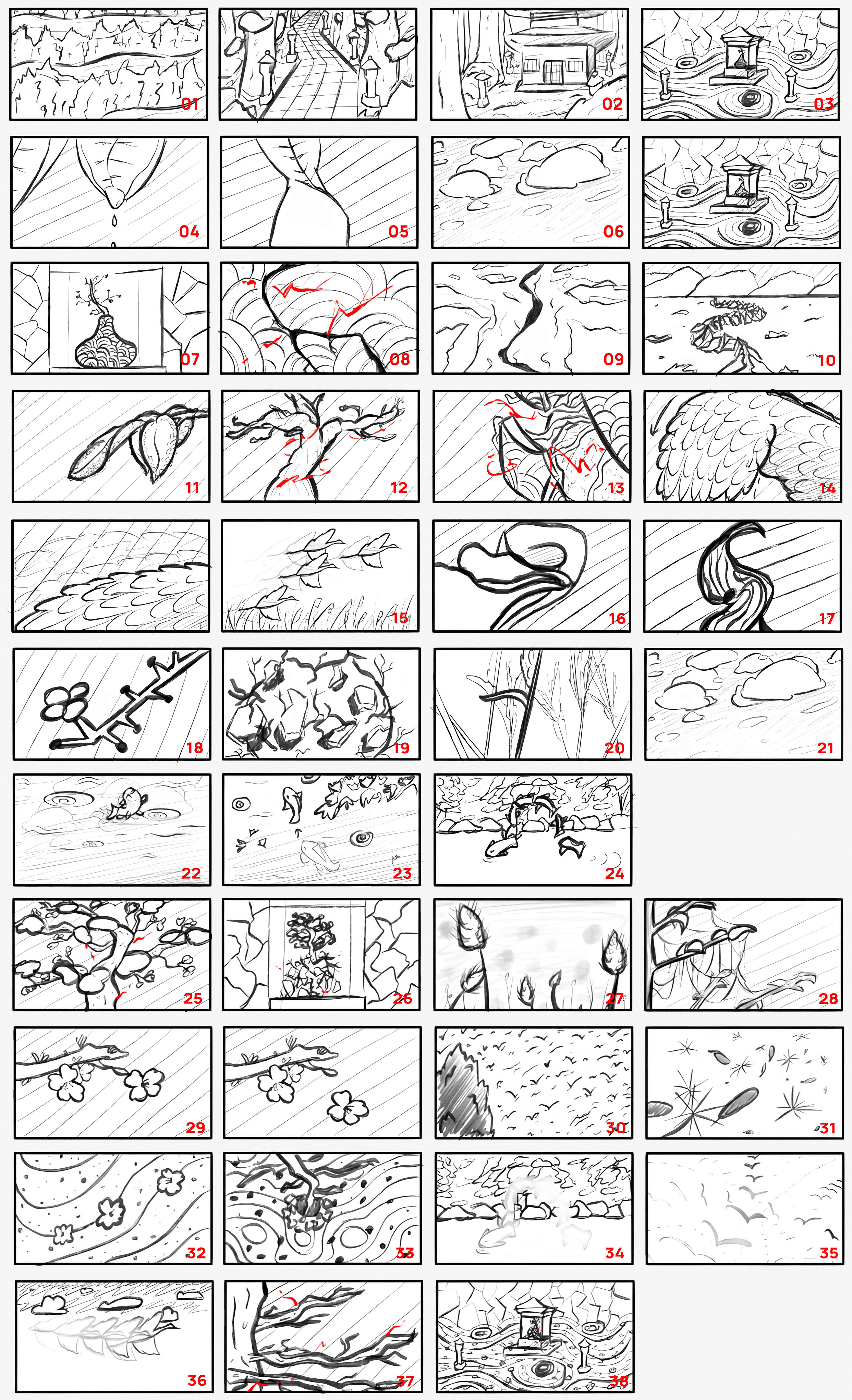 01
02
03
04
05
06
07
08
09
10
11
12
13
14
15
16
17
18
19
20
21
22
23
24
25
26
27
28
29
30
31
32
33
34
35
36
37
38