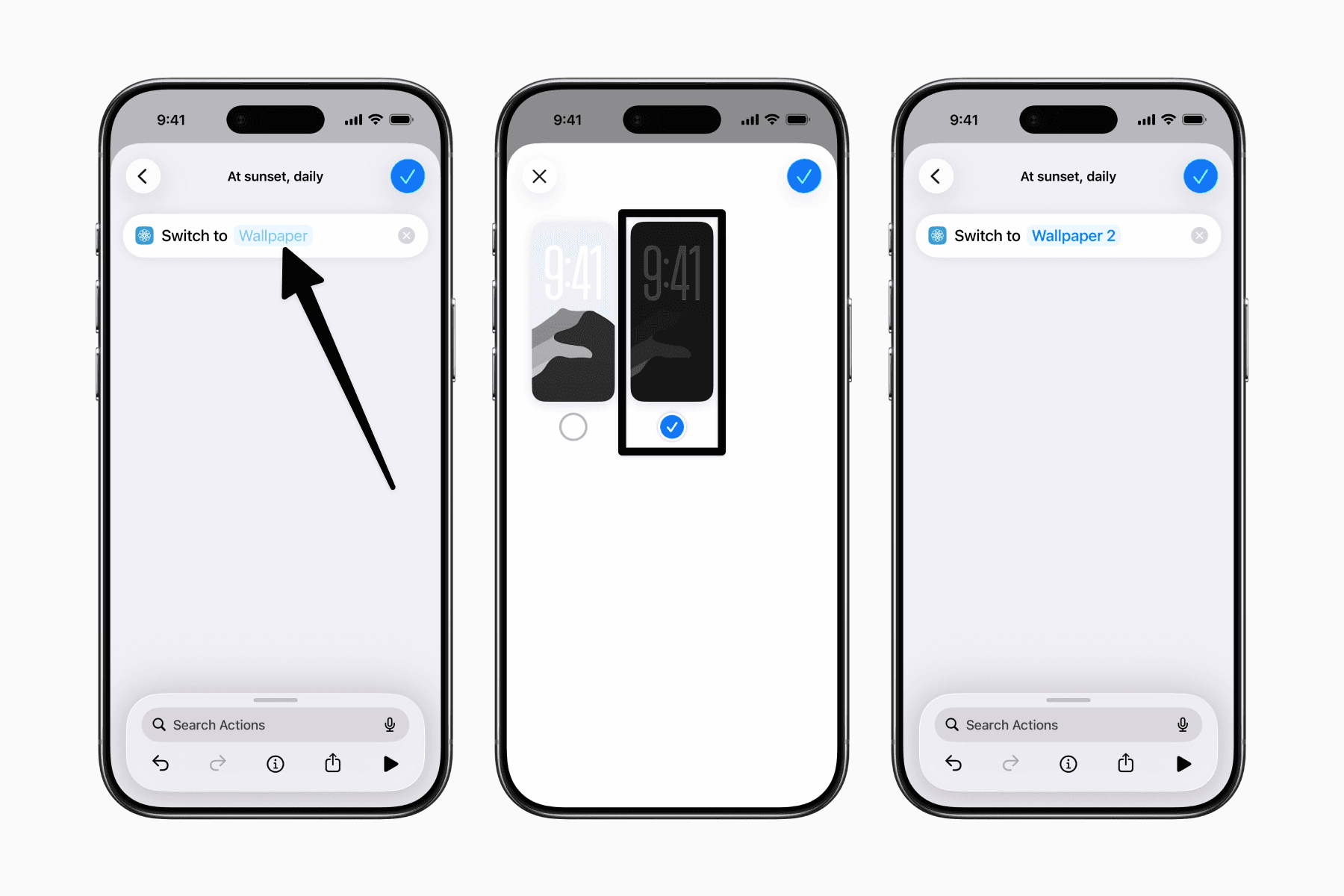 9:41

At sunset, daily

Switch to Wallpaper

Search Actions

9:41

9:41

9:41

9:41

At sunset, daily

Switch to Wallpaper 2

Search Actions