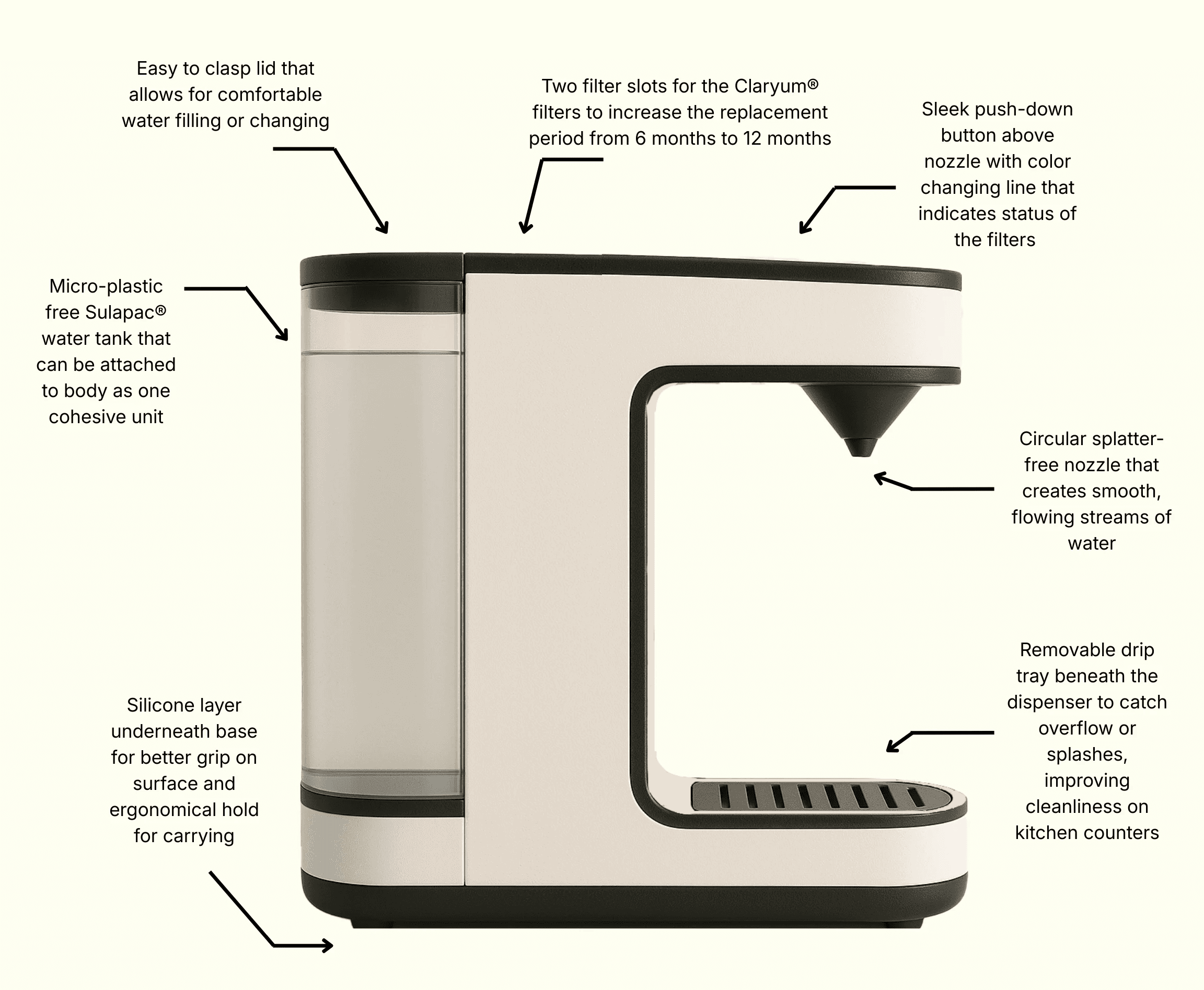 Easy to clasp lid that allows for comfortable water filling or changing

Two filter slots for the Claryum® filters to increase the replacement period from 6 months to 12 months

Sleek push-down button above nozzle with color changing line that indicates status of the filters

Micro-plastic free Sulapac® water tank that can be attached to body as one cohesive unit

Circular splatter-free nozzle that creates smooth, flowing streams of water

Silicone layer underneath base for better grip on surface and ergonomical hold for carrying

Removable drip tray beneath the dispenser to catch overflow or splashes, improving cleanliness on kitchen counters