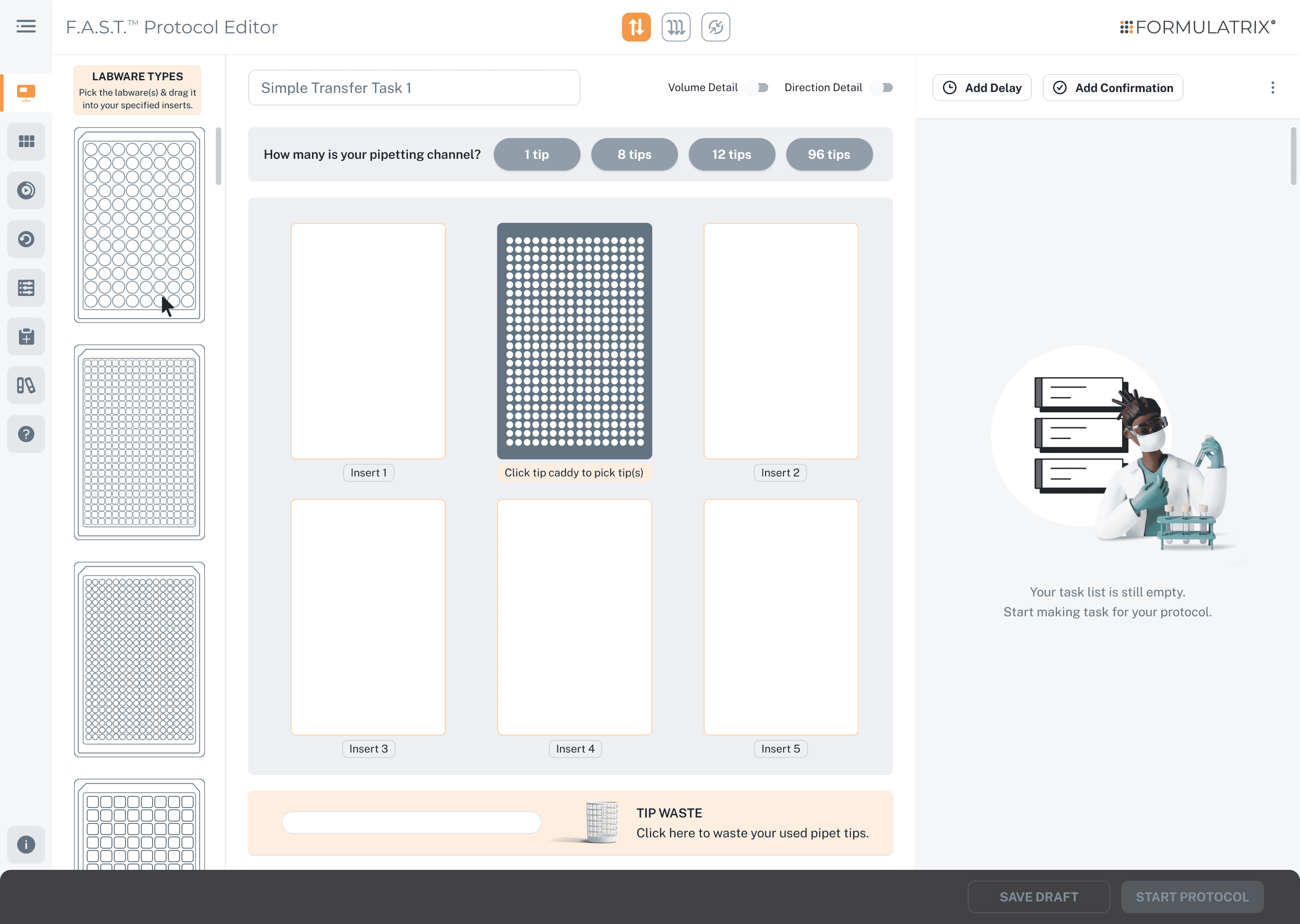 F.A.S.T.™ Protocol Editor

FORMULATRIX®

LABWARE TYPES
Pick the labware(s) & drag it into your specified inserts.

Simple Transfer Task 1

Volume Detail

Direction Detail

Add Delay

Add Confirmation

How many is your pipetting channel?

1 tip

8 tips

12 tips

96 tips

Insert 1

Click tip caddy to pick tip(s)

Insert 2

Insert 3

Insert 4

Insert 5

TIP WASTE
Click here to waste your used pipet tips.

Your task list is still empty.
Start making task for your protocol.

SAVE DRAFT

START PROTOCOL