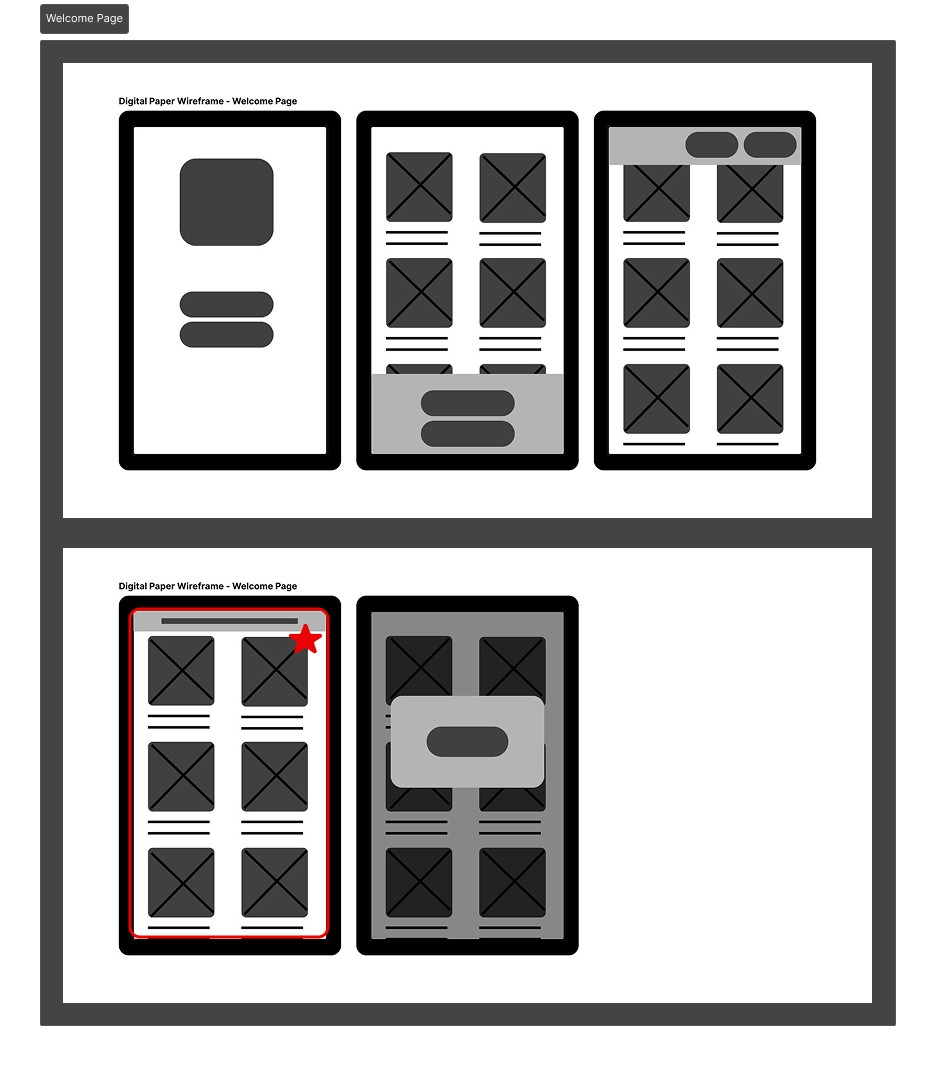 Welcome Page

Digital Paper Wireframe - Welcome Page

Digital Paper Wireframe - Welcome Page