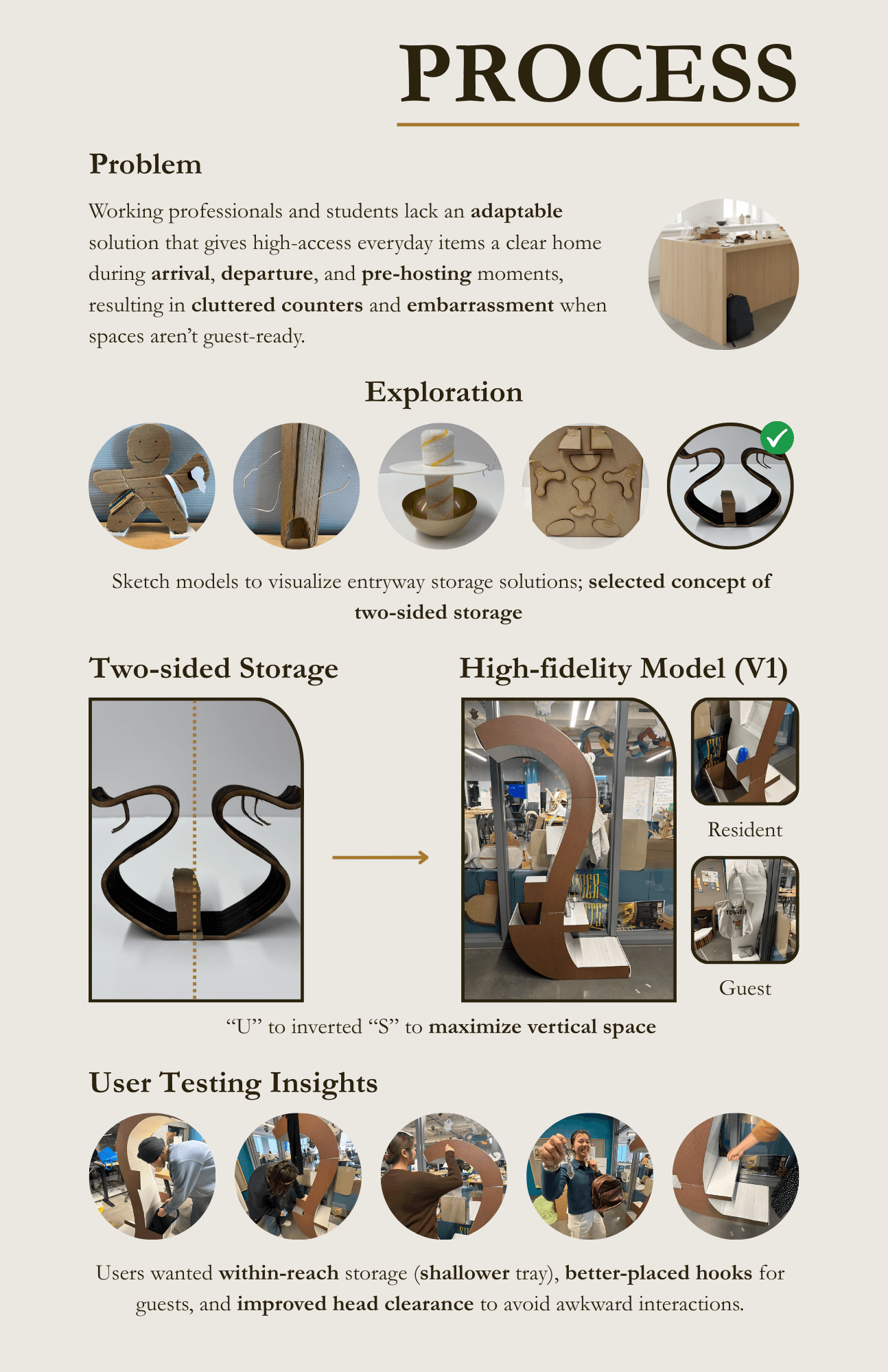 PROCESS

Problem

Working professionals and students lack an adaptable solution that gives high-access everyday items a clear home during arrival, departure, and pre-hosting moments, resulting in cluttered counters and embarrassment when spaces aren't guest-ready.

Exploration

Sketch models to visualize entryway storage solutions; selected concept of two-sided storage

Two-sided Storage

High-fidelity Model (V1)

Resident

Guest

"U" to inverted "S" to maximize vertical space

User Testing Insights

Users wanted within-reach storage (shallower tray), better-placed hooks for guests, and improved head clearance to avoid awkward interactions.