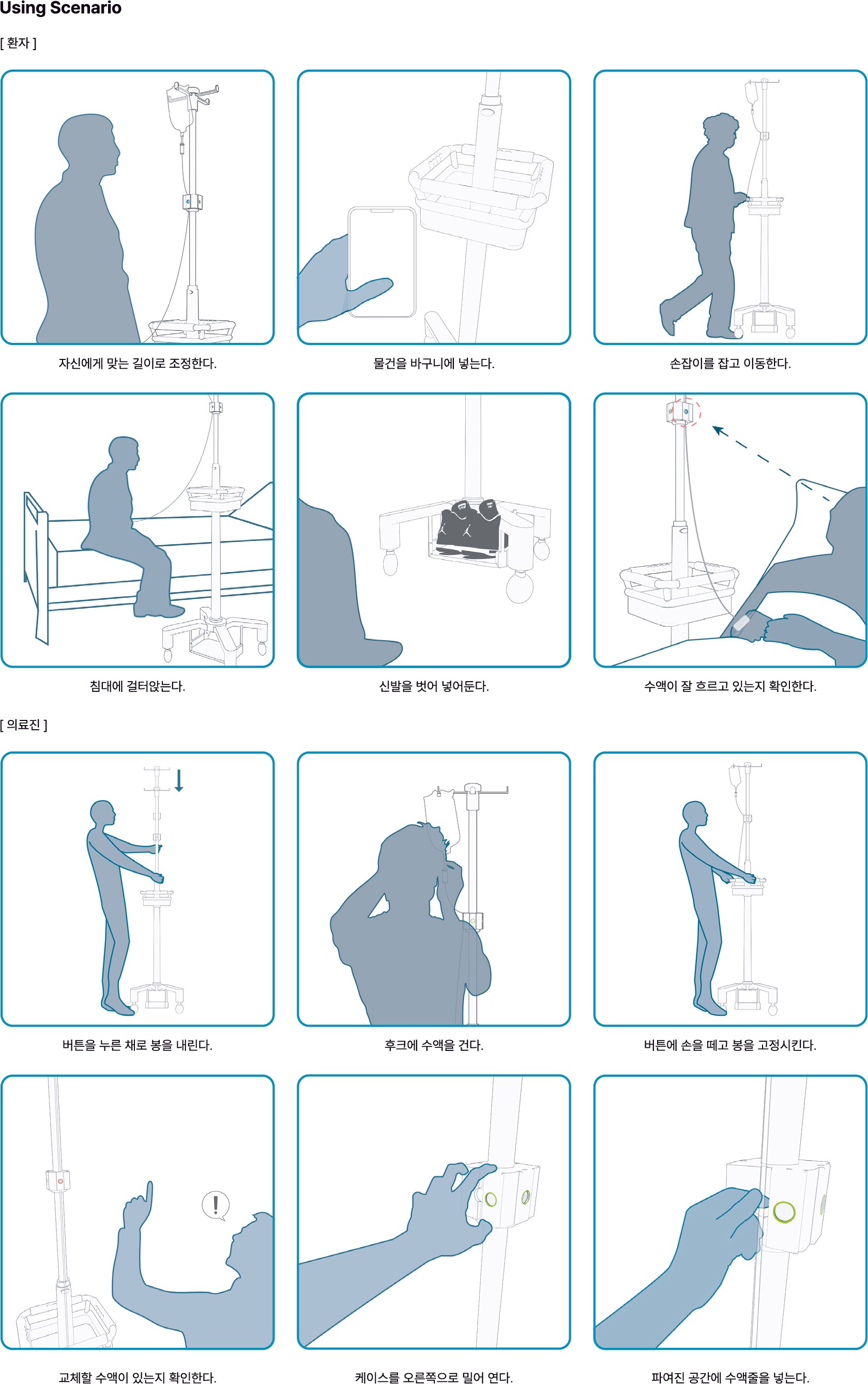 Using Scenario

[ 환자 ]

자신에게 맞는 길이로 조정한다.

물건을 바구니에 넣는다.

손잡이를 잡고 이동한다.

침대에 걸터앉는다.

신발을 벗어 넣어둔다.

수액이 잘 흐르고 있는지 확인한다.

[ 의료진 ]

버튼을 누른 채로 봉을 내린다.

후크에 수액을 건다.

버튼에 손을 떼고 봉을 고정시킨다.

교체할 수액이 있는지 확인한다.

케이스를 오른쪽으로 밀어 연다.

파여진 공간에 수액줄을 넣는다.