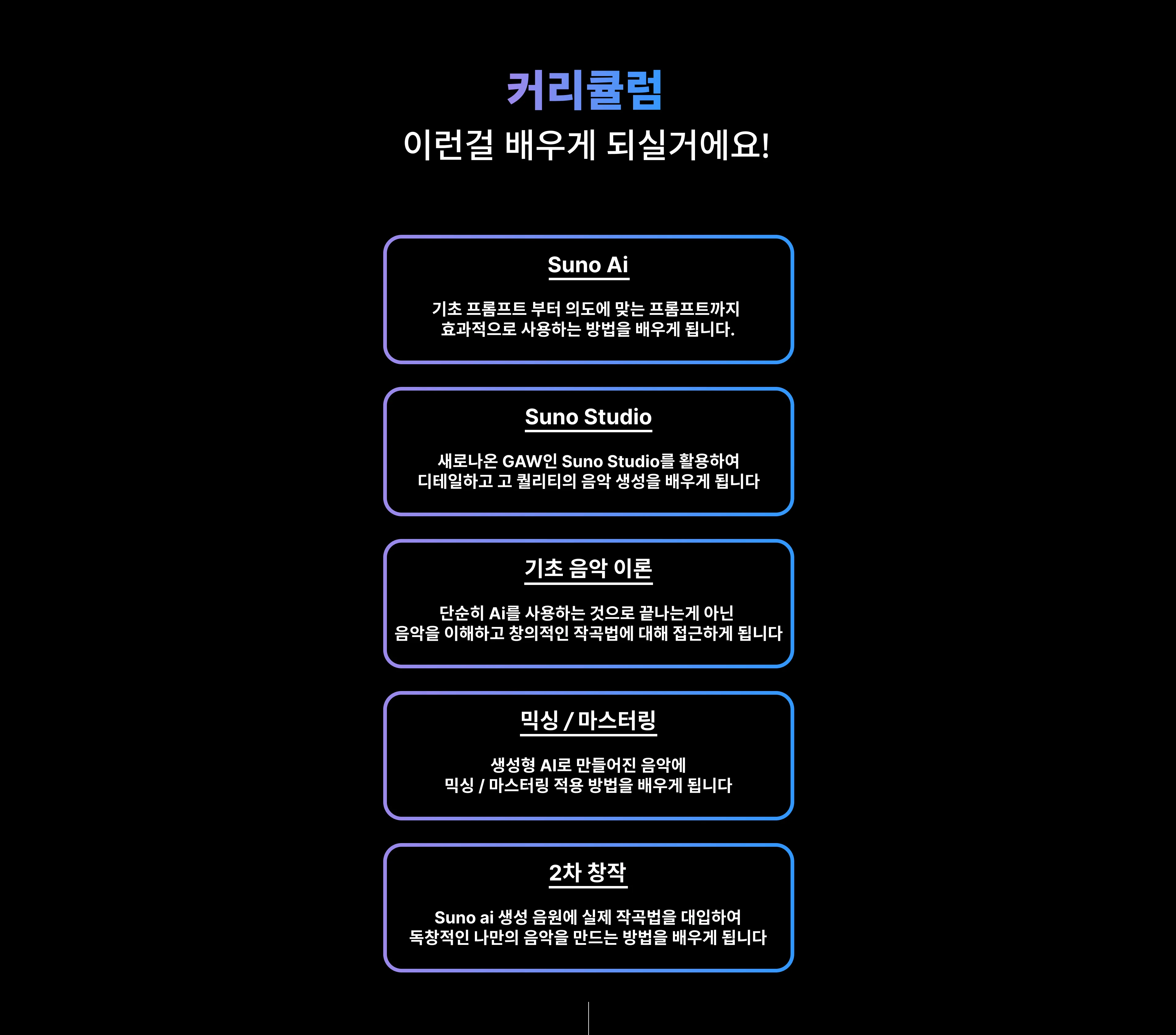 커리큘럼

이런걸 배우게 되실거에요!

Suno Ai

기초 프롬프트 부터 의도에 맞는 프롬프트까지 효과적으로 사용하는 방법을 배우게 됩니다.

Suno Studio

새로나온 GAW인 Suno Studio를 활용하여 디테일하고 고 퀄리티의 음악 생성을 배우게 됩니다

기초 음악 이론

단순히 Ai를 사용하는 것으로 끝나는게 아닌 음악을 이해하고 창의적인 작곡법에 대해 접근하게 됩니다

믹싱 / 마스터링

생성형 AI로 만들어진 음악에 믹싱 / 마스터링 적용 방법을 배우게 됩니다

2차 창작

Suno ai 생성 음원에 실제 작곡법을 대입하여 독창적인 나만의 음악을 만드는 방법을 배우게 됩니다