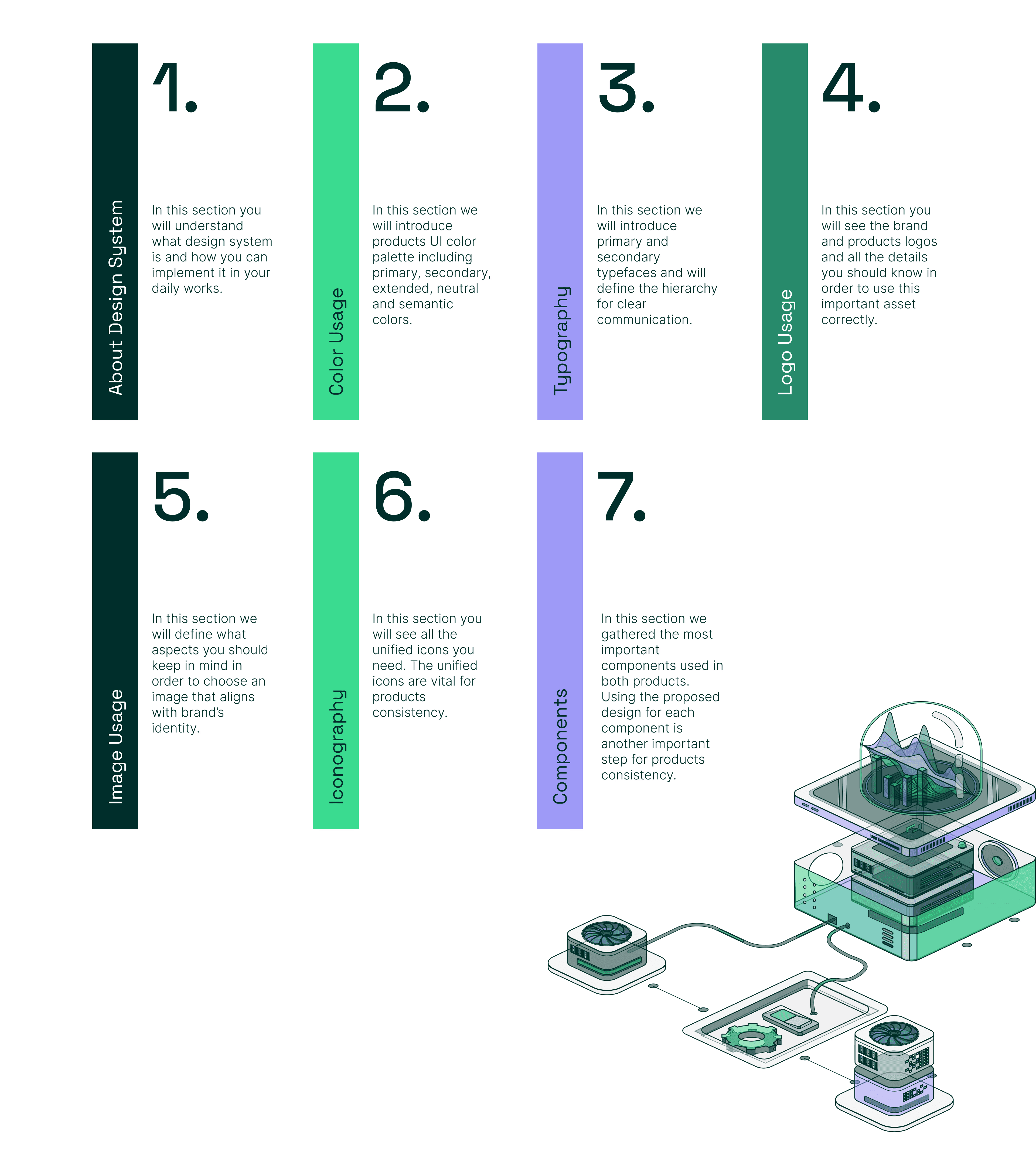 About Design System

1.

In this section you will understand what design system is and how you can implement it in your daily works.

Color Usage

2.

In this section we will introduce products UI color palette including primary, secondary, extended, neutral and semantic colors.

Typography

3.

In this section we will introduce primary and secondary typefaces and will define the hierarchy for clear communication.

Logo Usage

4.

In this section you will see the brand and products logos and all the details you should know in order to use this important asset correctly.

Image Usage

5.

In this section we will define what aspects you should keep in mind in order to choose an image that aligns with brand's identity.

Iconography

6.

In this section you will see all the unified icons you need. The unified icons are vital for products consistency.

Components

7.

In this section we gathered the most important components used in both products. Using the proposed design for each component is another important step for products consistency.