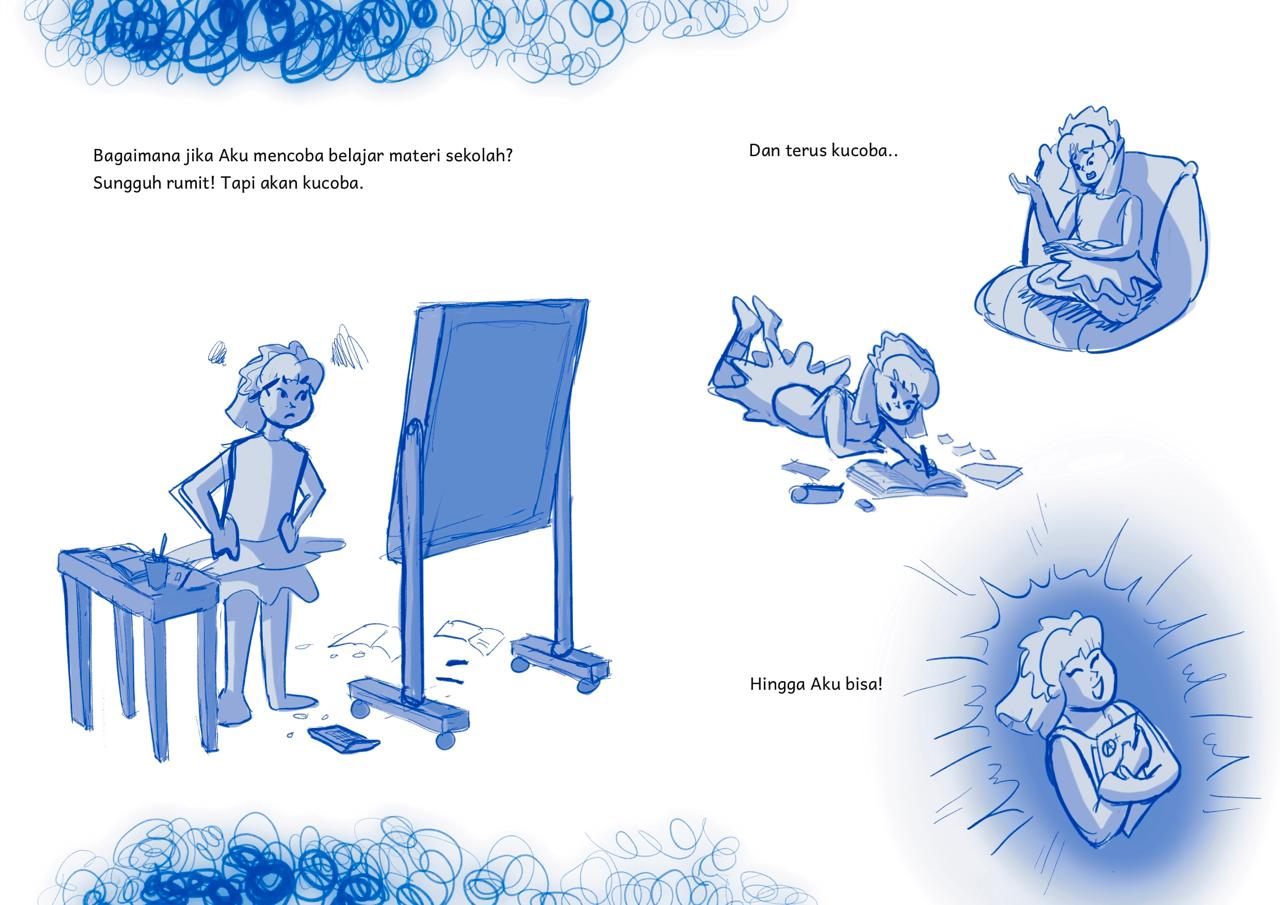 Bagaimana jika Aku mencoba belajar materi sekolah?
Sungguh rumit! Tapi akan kucoba.

Dan terus kucoba..

Hingga Aku bisa!