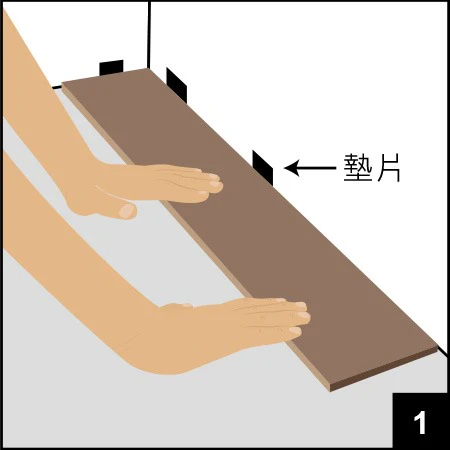 墊片

1