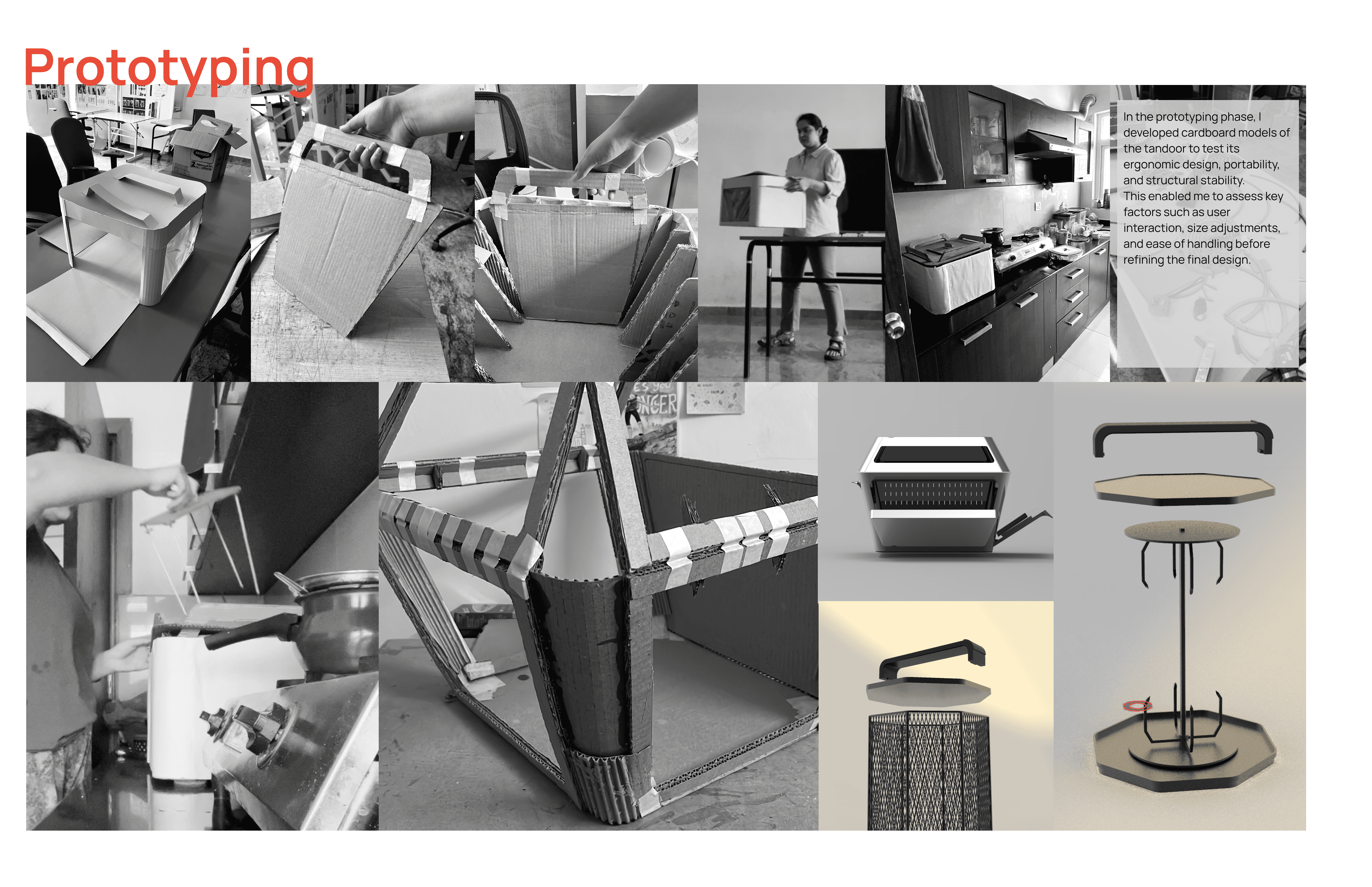 Prototyping

In the prototyping phase, I developed cardboard models of the tandoor to test its ergonomic design, portability, and structural stability. This enabled me to assess key factors such as user interaction, size adjustments, and ease of handling before refining the final design.