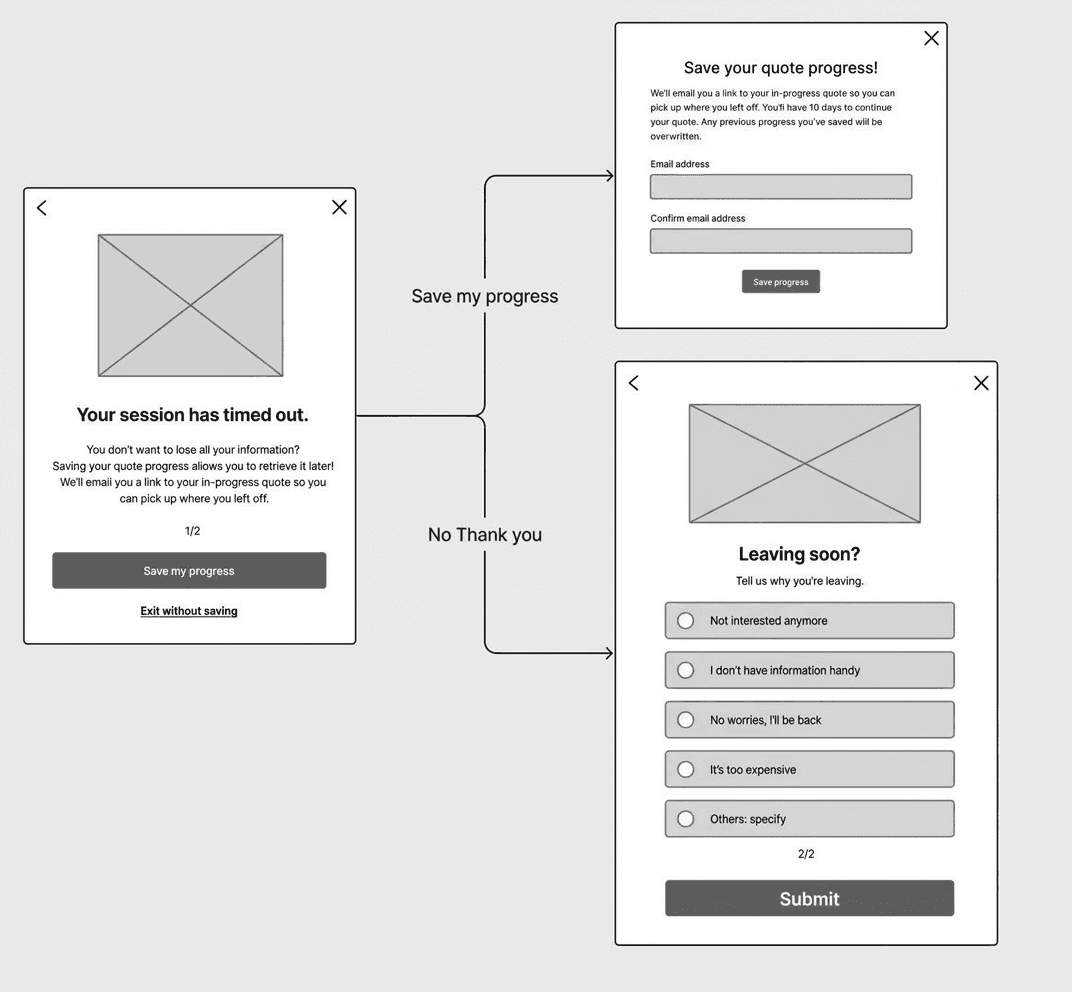 Your session has timed out.

You don't want to lose all your information? Saving your quote progress allows you to retrieve it later! We'll email you a link to your in-progress quote so you can pick up where you left off.

1/2

Save my progress

Exit without saving

Save my progress

No Thank you

Save your quote progress!

We'll email you a link to your in-progress quote so you can pick up where you left off. You'll have 10 days to continue your quote. Any previous progress you've saved will be overwritten.

Email address

Confirm email address

Save progress

Leaving soon?

Tell us why you're leaving.

Not interested anymore

I don't have information handy

No worries, I'll be back

It's too expensive

Others: specify

2/2

Submit