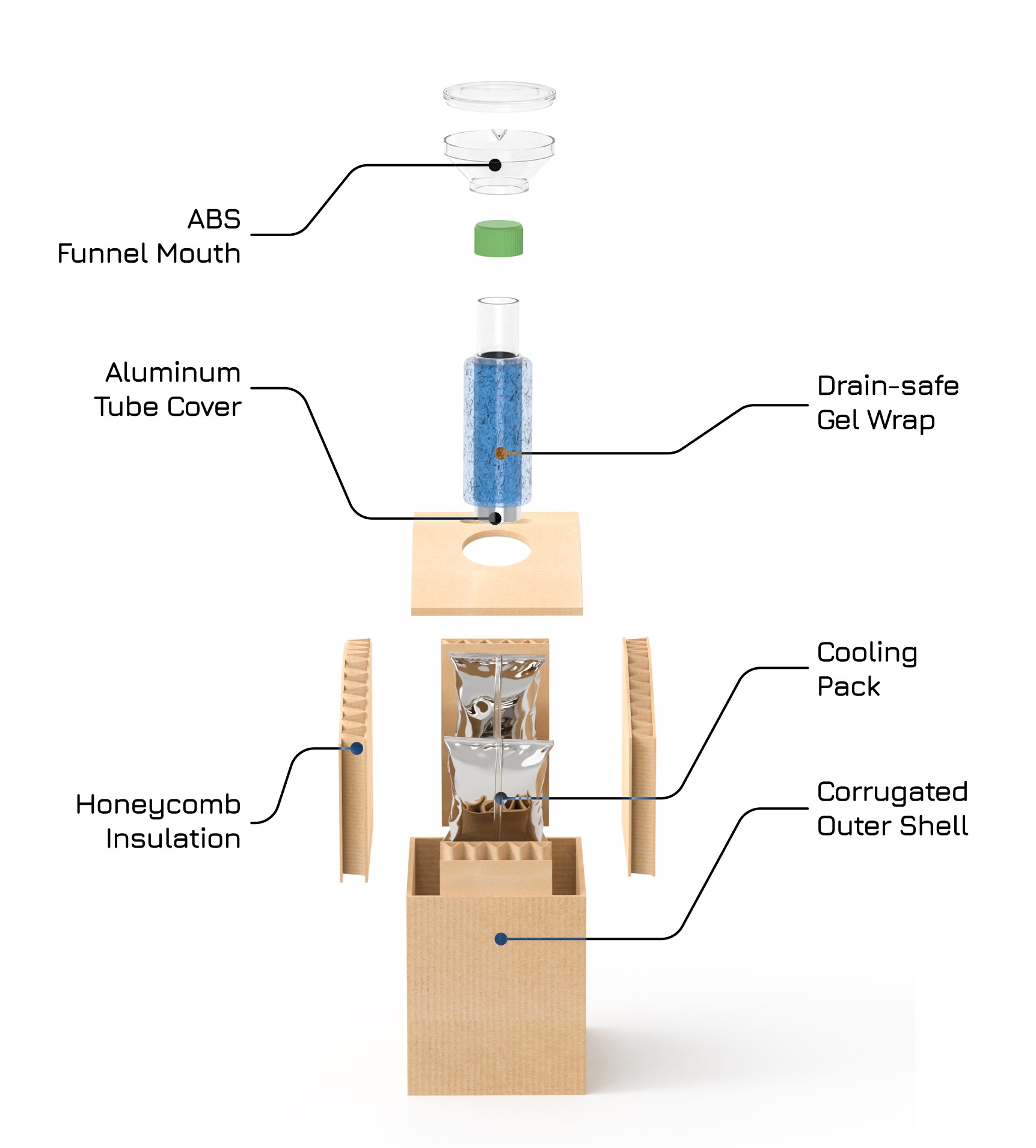 ABS
Funnel Mouth

Aluminum
Tube Cover

Drain-safe
Gel Wrap

Cooling
Pack

Honeycomb
Insulation

Corrugated
Outer Shell