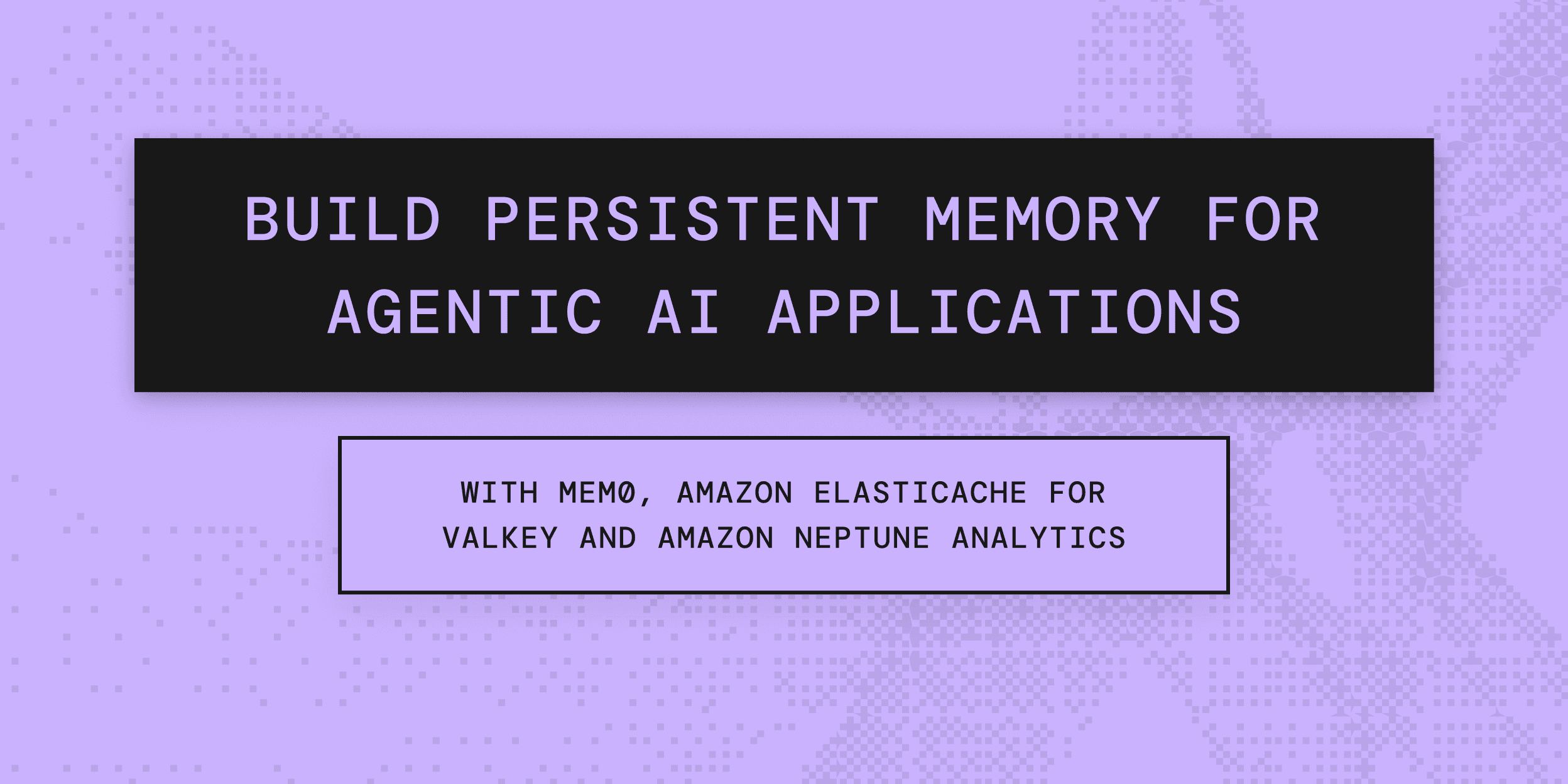 BUILD PERSISTENT MEMORY FOR AGENTIC AI APPLICATIONS

WITH MEM0, AMAZON ELASTICACHE FOR VALKEY AND AMAZON NEPTUNE ANALYTICS