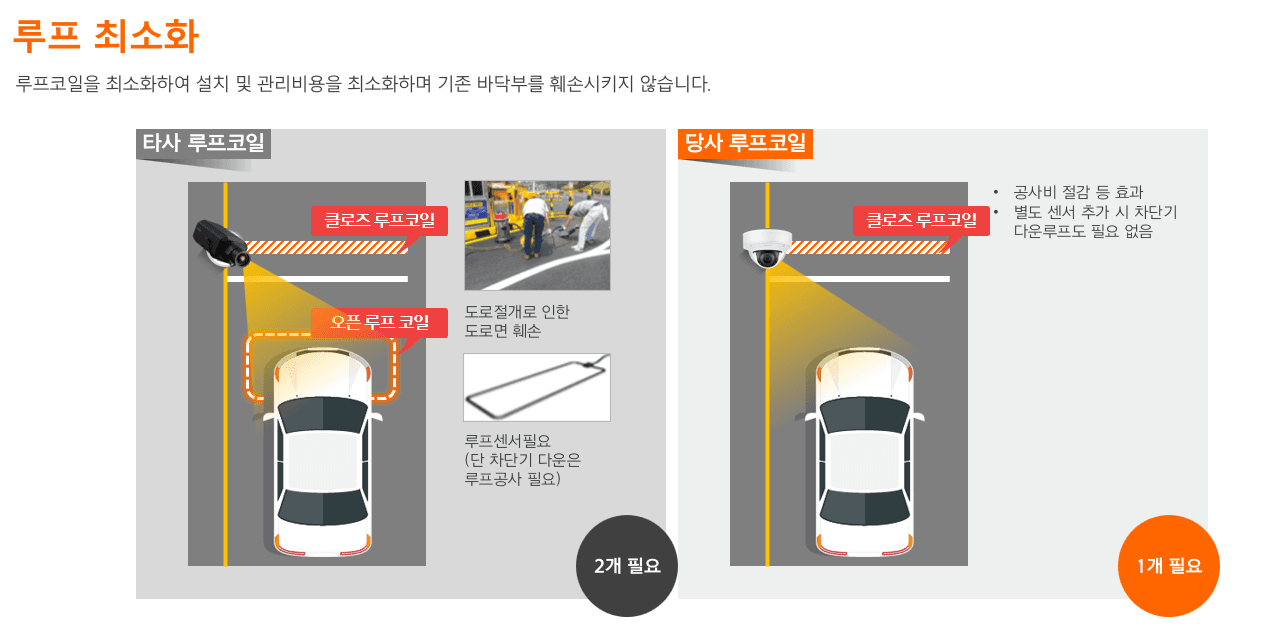 루프 최소화

루프코일을 최소화하여 설치 및 관리비용을 최소화하며 기존 바닥부를 훼손시키지 않습니다.

타사 루프코일

클로즈 루프코일

오픈 루프 코일

도로절개로 인한 도로면 훼손

루프센서필요 (단 차단기 다운은 루프공사 필요)

2개 필요

당사 루프코일

클로즈 루프코일

• 공사비 절감 등 효과
• 별도 센서 추가 시 차단기 다운루프도 필요 없음

1개 필요