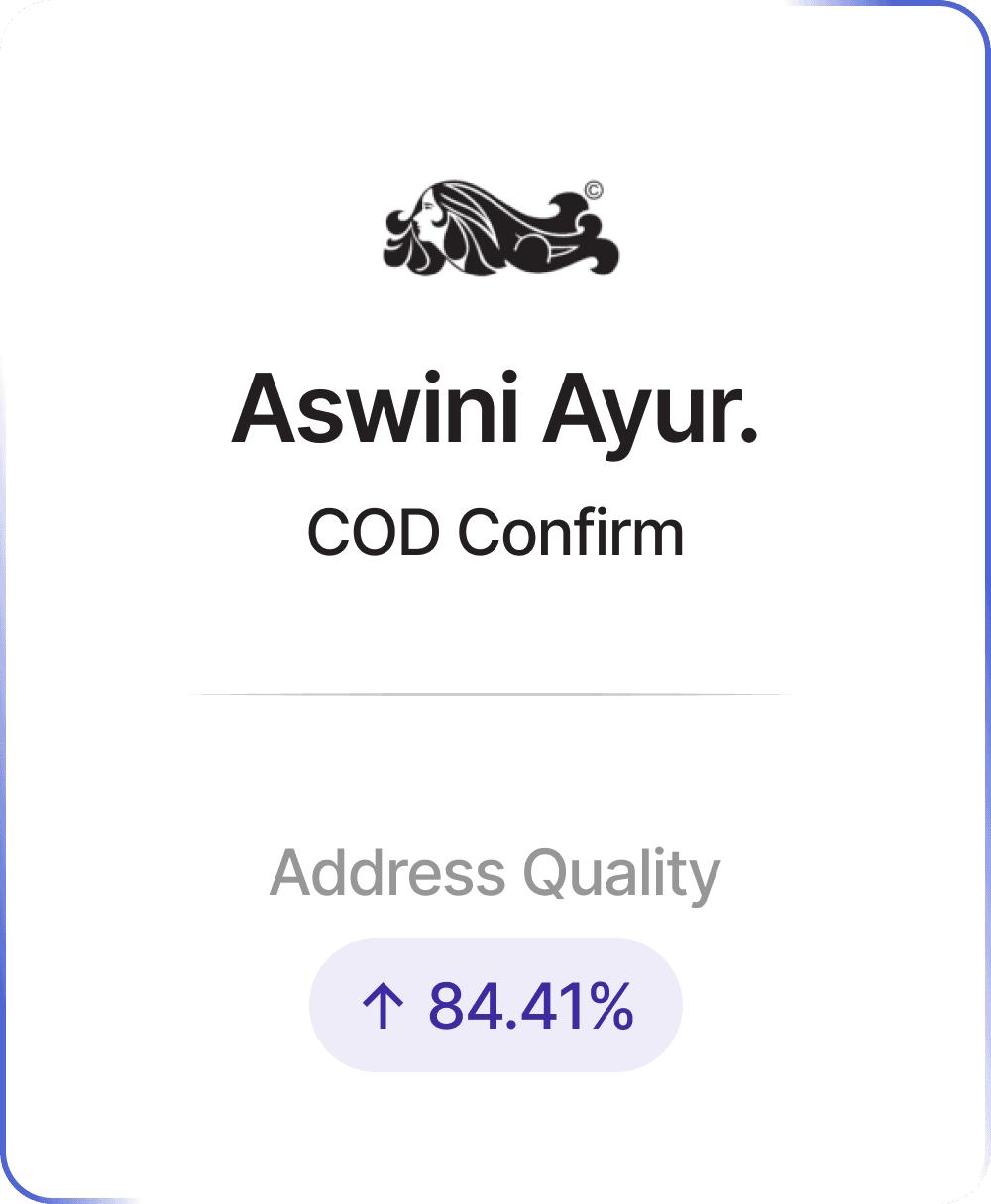 Aswini Ayur.

COD Confirm

Address Quality

↑ 84.41%