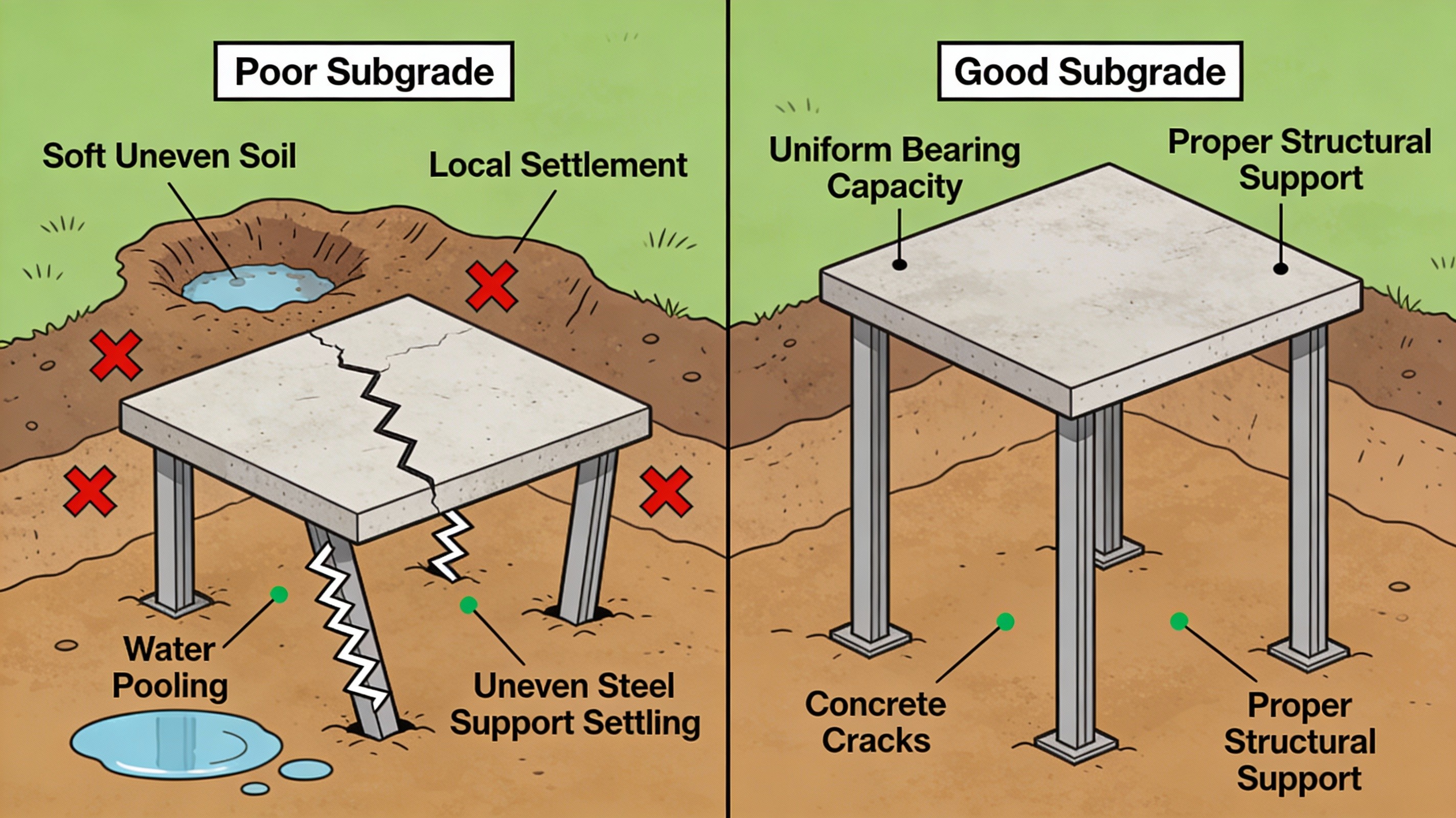 Poor Subgrade

Soft Uneven Soil

Local Settlement

Water Pooling

Uneven Steel Support Settling

Good Subgrade

Uniform Bearing Capacity

Proper Structural Support

Concrete Cracks

Proper Structural Support