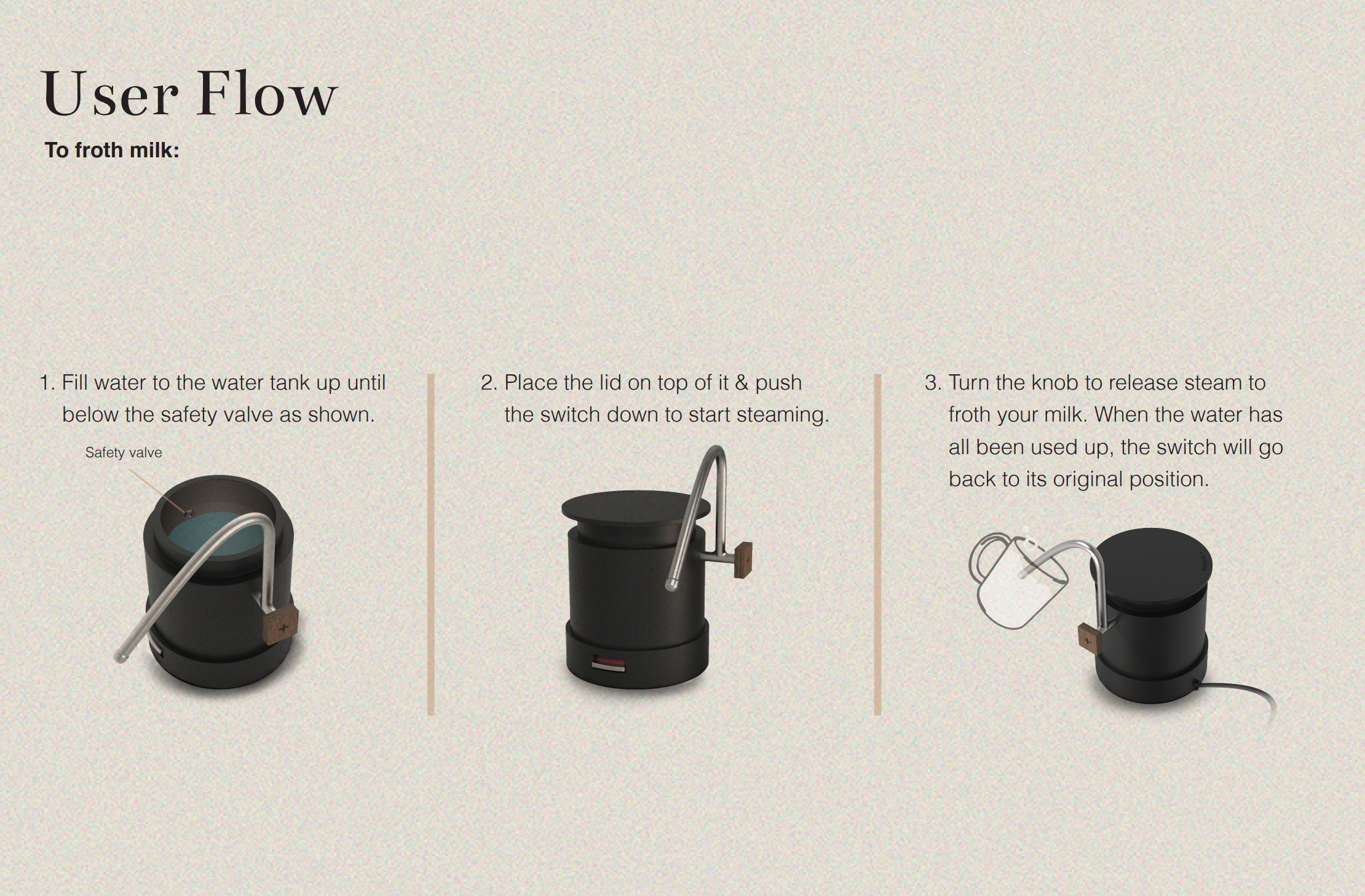 User Flow

To froth milk:

1. Fill water to the water tank up until below the safety valve as shown.

Safety valve

2. Place the lid on top of it & push the switch down to start steaming.

3. Turn the knob to release steam to froth your milk. When the water has all been used up, the switch will go back to its original position.