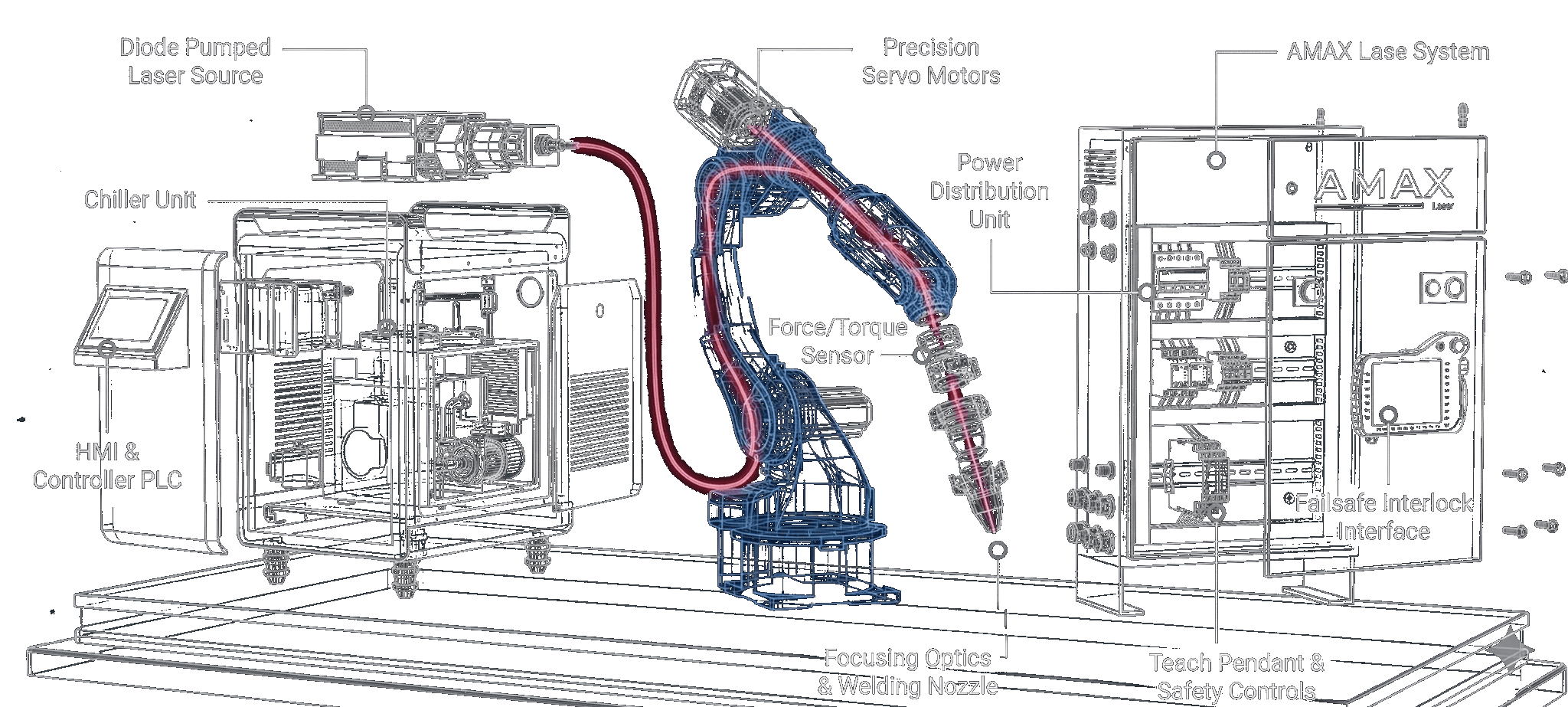 Diode Pumped Laser Source

Precision Servo Motors

AMAX Lase System

Chiller Unit

Power Distribution Unit

AMAX

Laser

Force/Torque Sensor

HMI & Controller PLC

Failsafe Interlock Interface

Focusing Optics & Welding Nozzle

Teach Pendant & Safety Controls