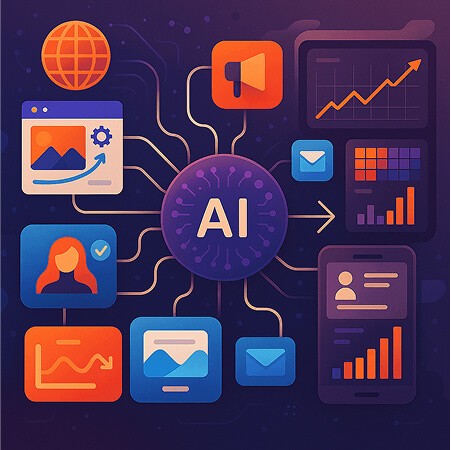 AI