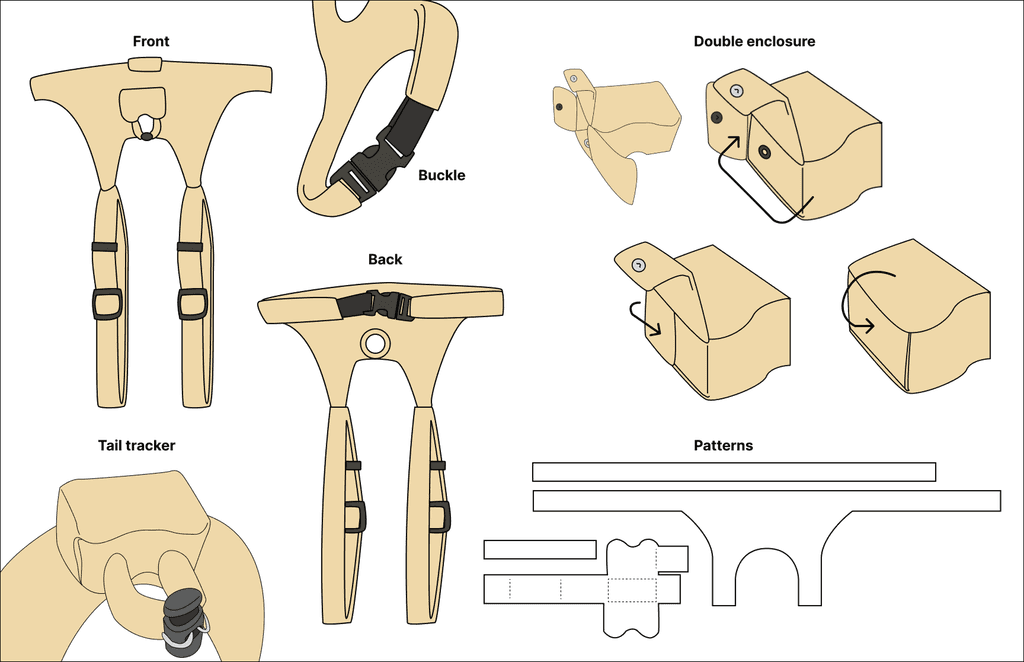 Front

Buckle

Double enclosure

Back

Tail tracker

Patterns