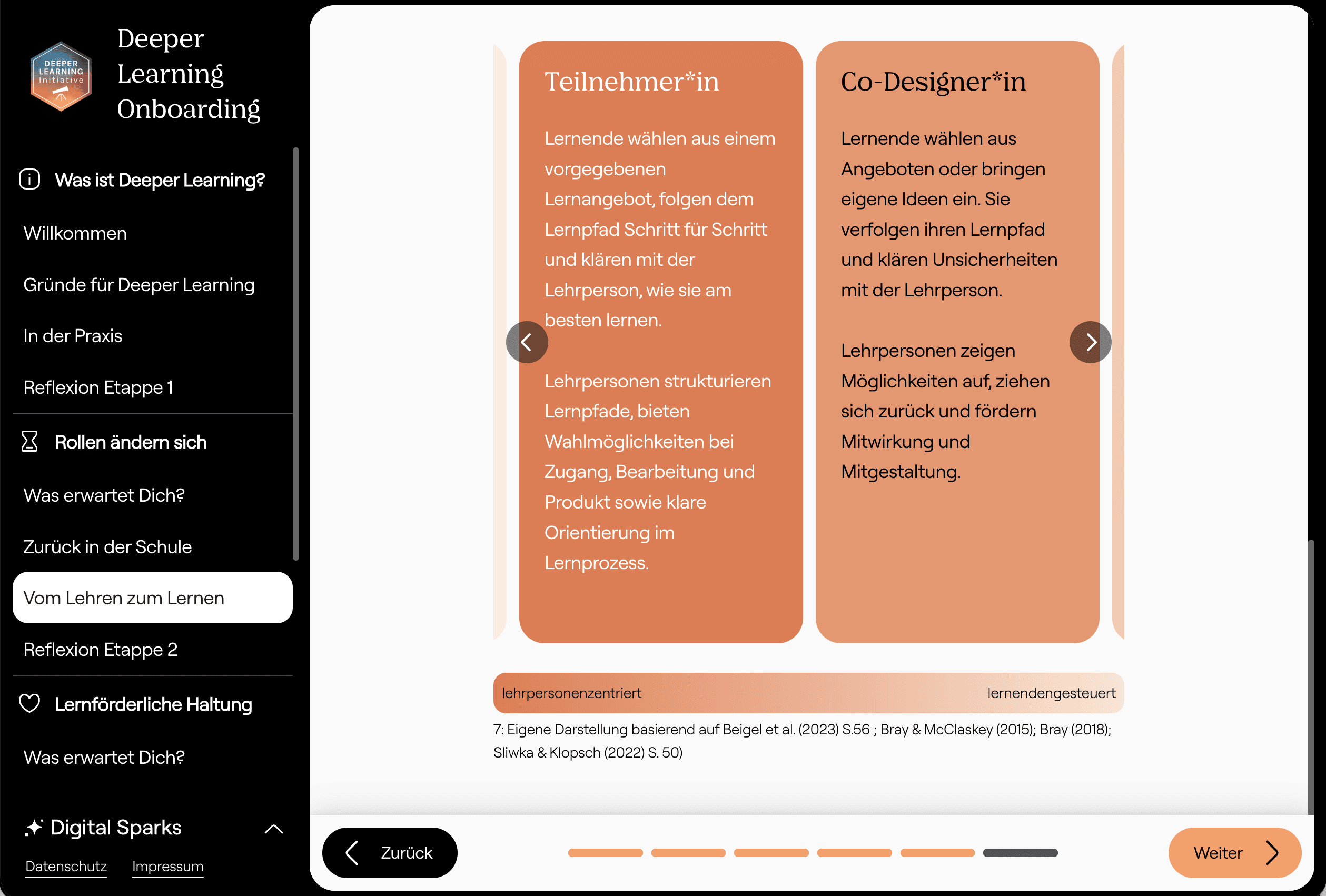 DEEPER LEARNING Initiative

Deeper Learning Onboarding

Was ist Deeper Learning?

Willkommen

Gründe für Deeper Learning

In der Praxis

Reflexion Etappe 1

Rollen ändern sich

Was erwartet Dich?

Zurück in der Schule

Vom Lehren zum Lernen

Reflexion Etappe 2

Lernförderliche Haltung

Was erwartet Dich?

Digital Sparks

Datenschutz Impressum

Teilnehmer*in

Lernende wählen aus einem vorgegebenen Lernangebot, folgen dem Lernpfad Schritt für Schritt und klären mit der Lehrperson, wie sie am besten lernen.

Lehrpersonen strukturieren Lernpfade, bieten Wahlmöglichkeiten bei Zugang, Bearbeitung und Produkt sowie klare Orientierung im Lernprozess.

Co-Designer*in

Lernende wählen aus Angeboten oder bringen eigene Ideen ein. Sie verfolgen ihren Lernpfad und klären Unsicherheiten mit der Lehrperson.

Lehrpersonen zeigen Möglichkeiten auf, ziehen sich zurück und fördern Mitwirkung und Mitgestaltung.

lehrpersonenzentriert lernendengesteuert

7: Eigene Darstellung basierend auf Beigel et al. (2023) S.56 ; Bray & McClaskey (2015); Bray (2018); Sliwka & Klopsch (2022) S. 50)

Zurück

Weiter