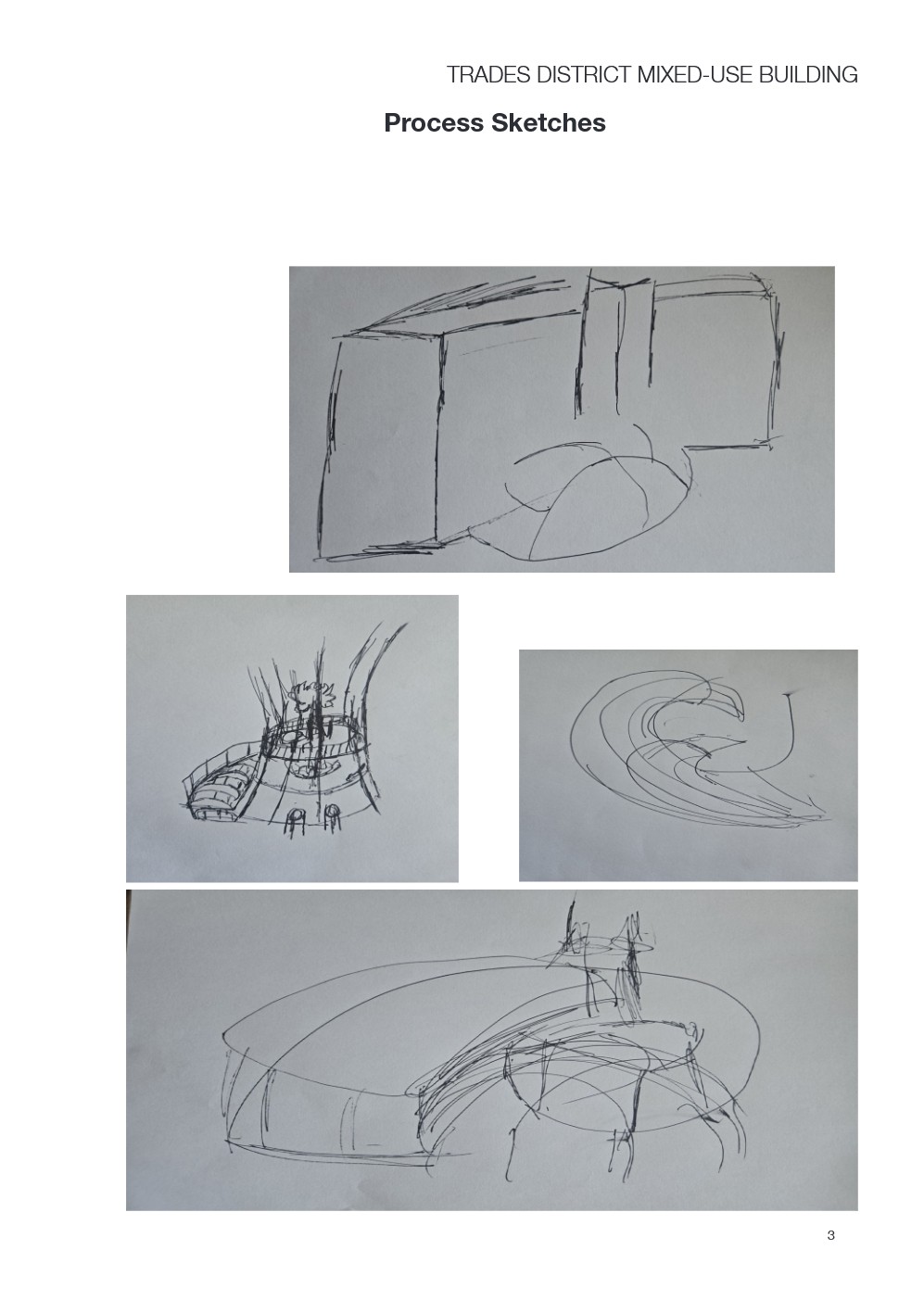 TRADES DISTRICT MIXED-USE BUILDING

Process Sketches

3